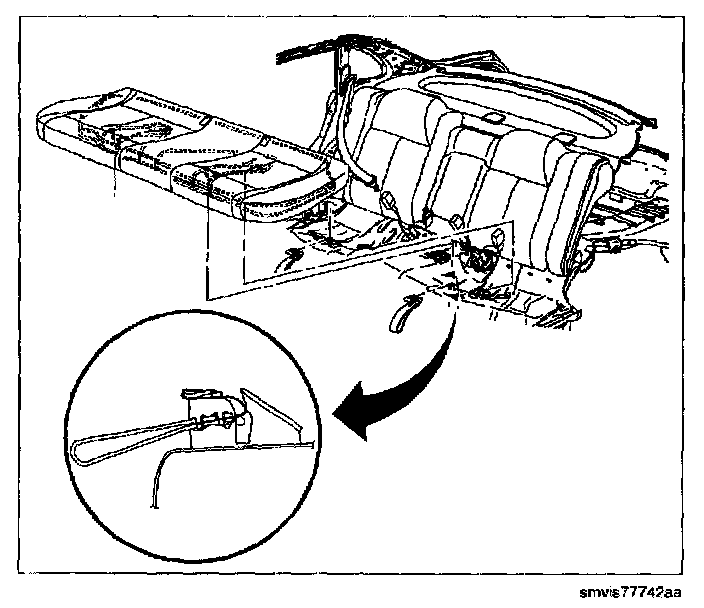 smvis77742aa