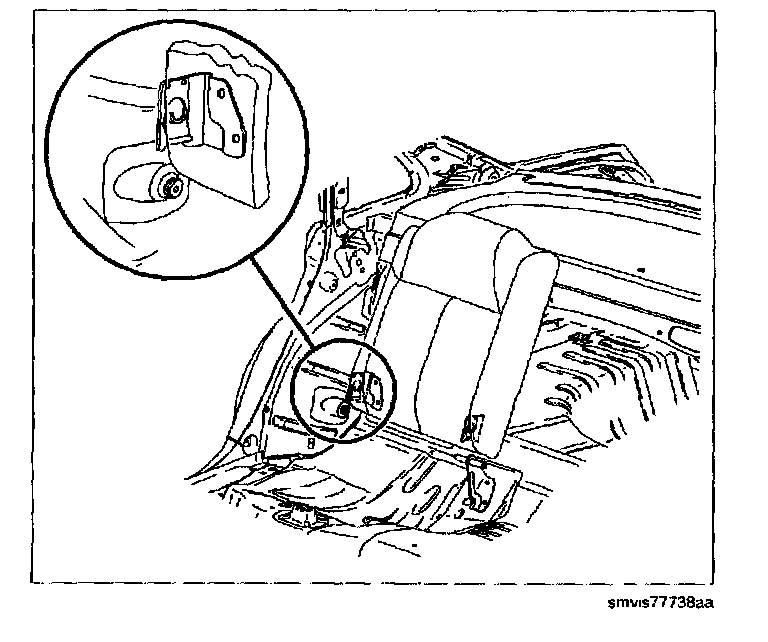 smvis77738aa