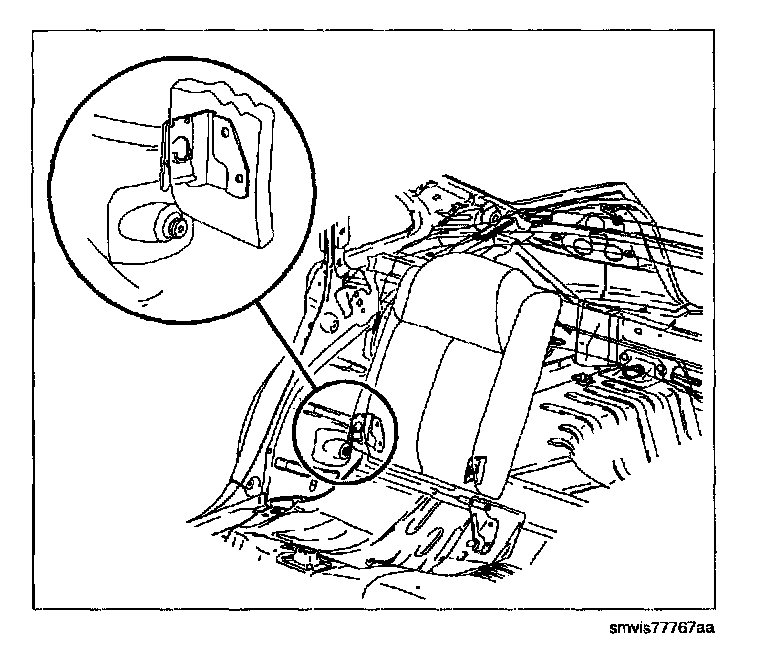 smvis77767aa