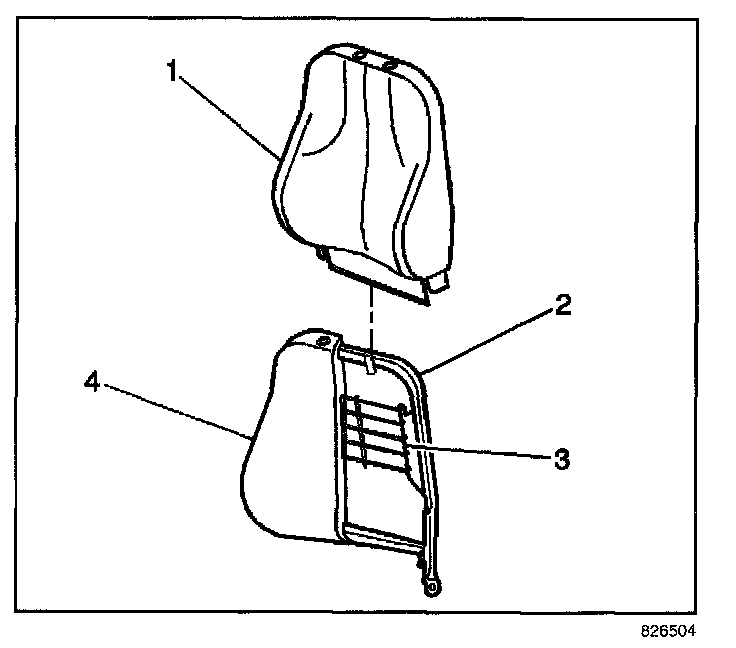 1
2
4
3
826504