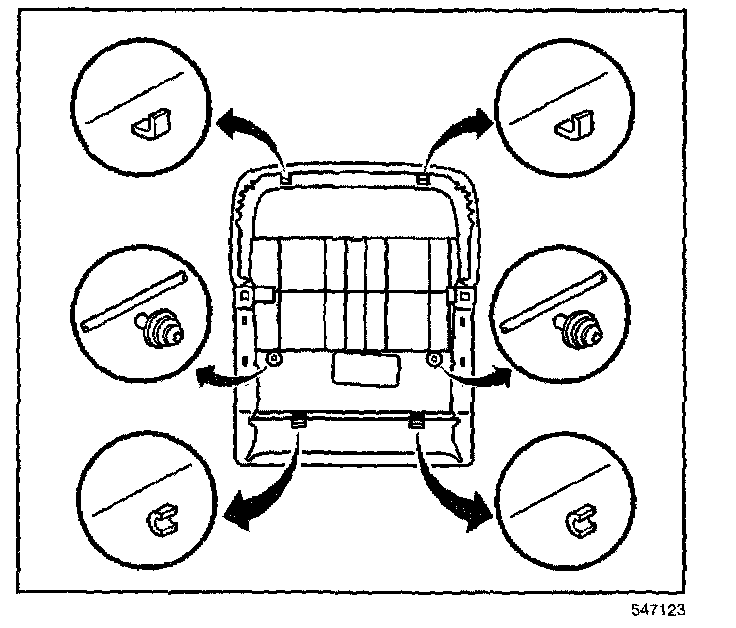 547123