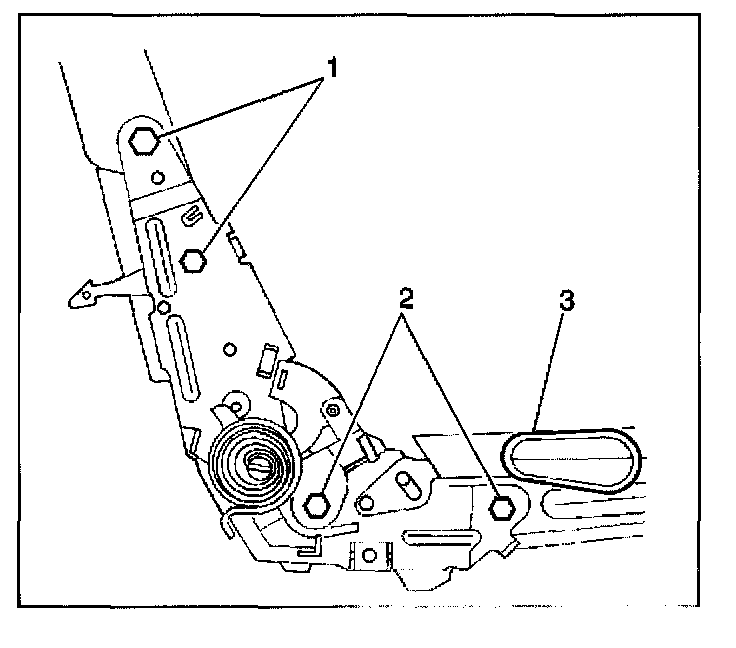 1
2
3