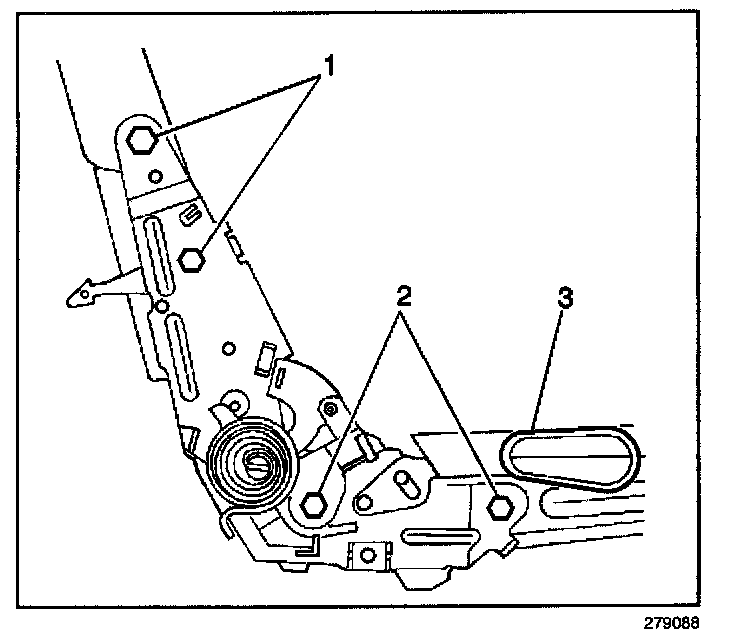 1
2
3
279088