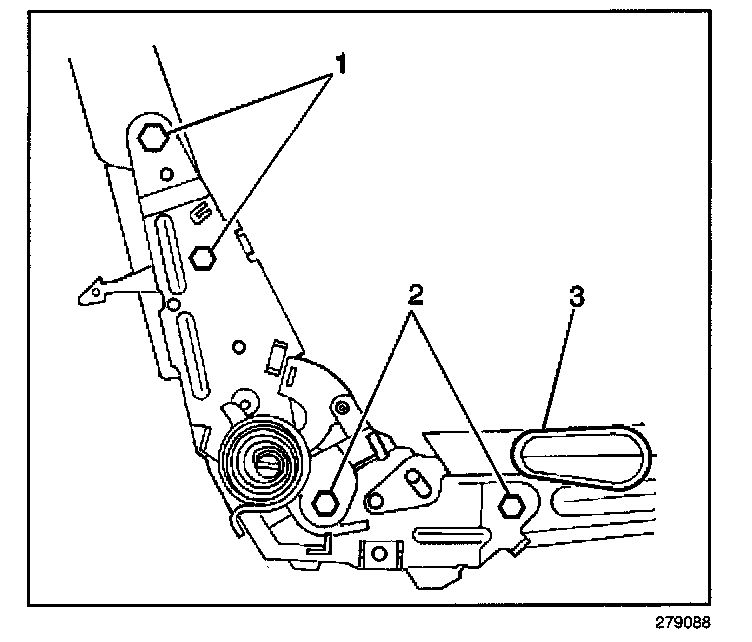 1
2
3
279088