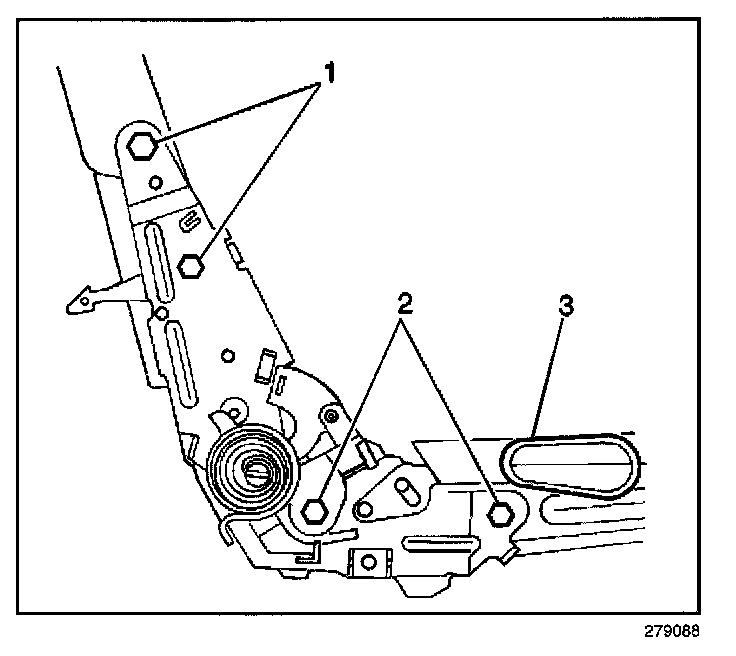 1
2
3
279088