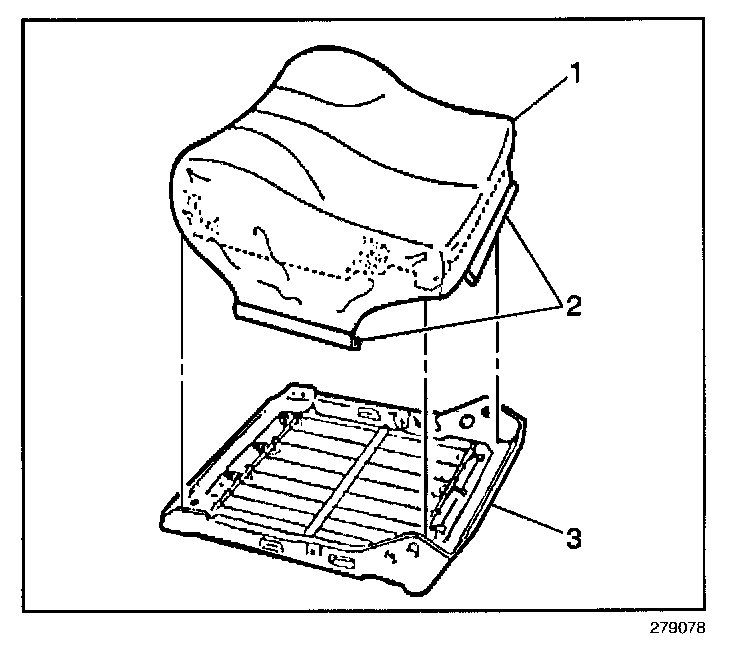 1
2
3
279078