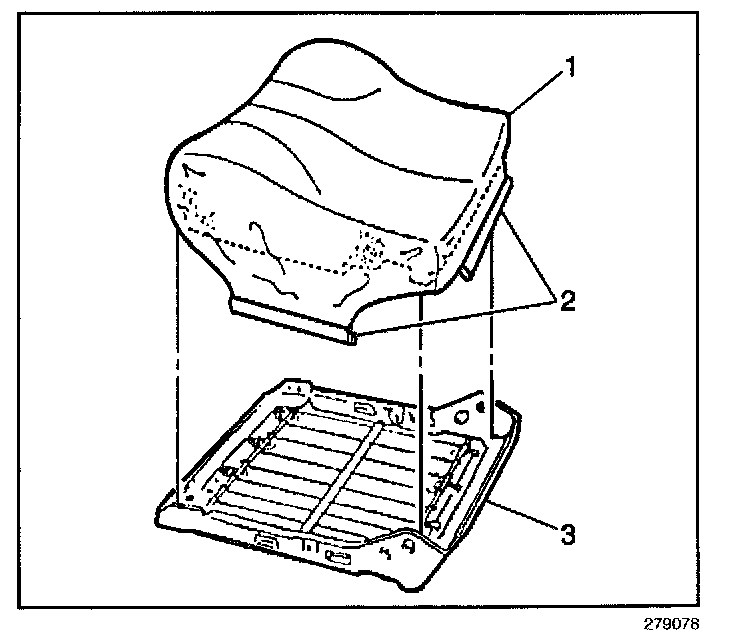 1
2
3
279076