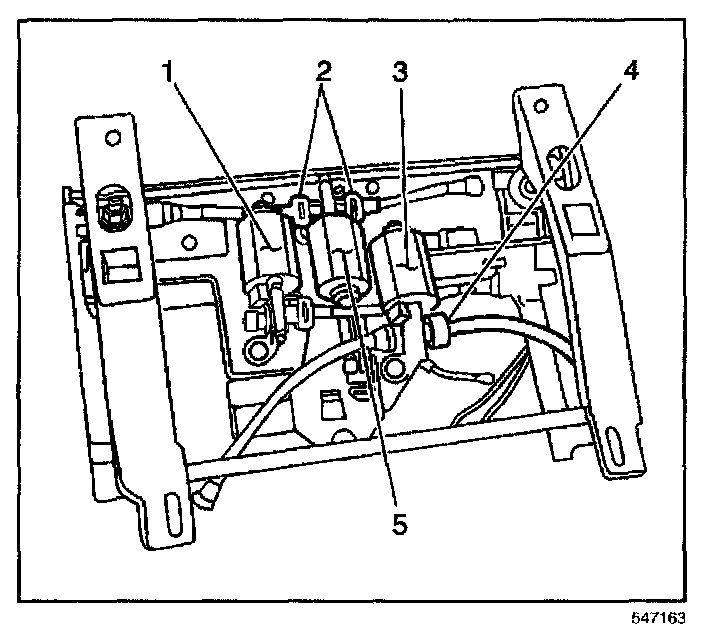 1
2
3
4
5
547163