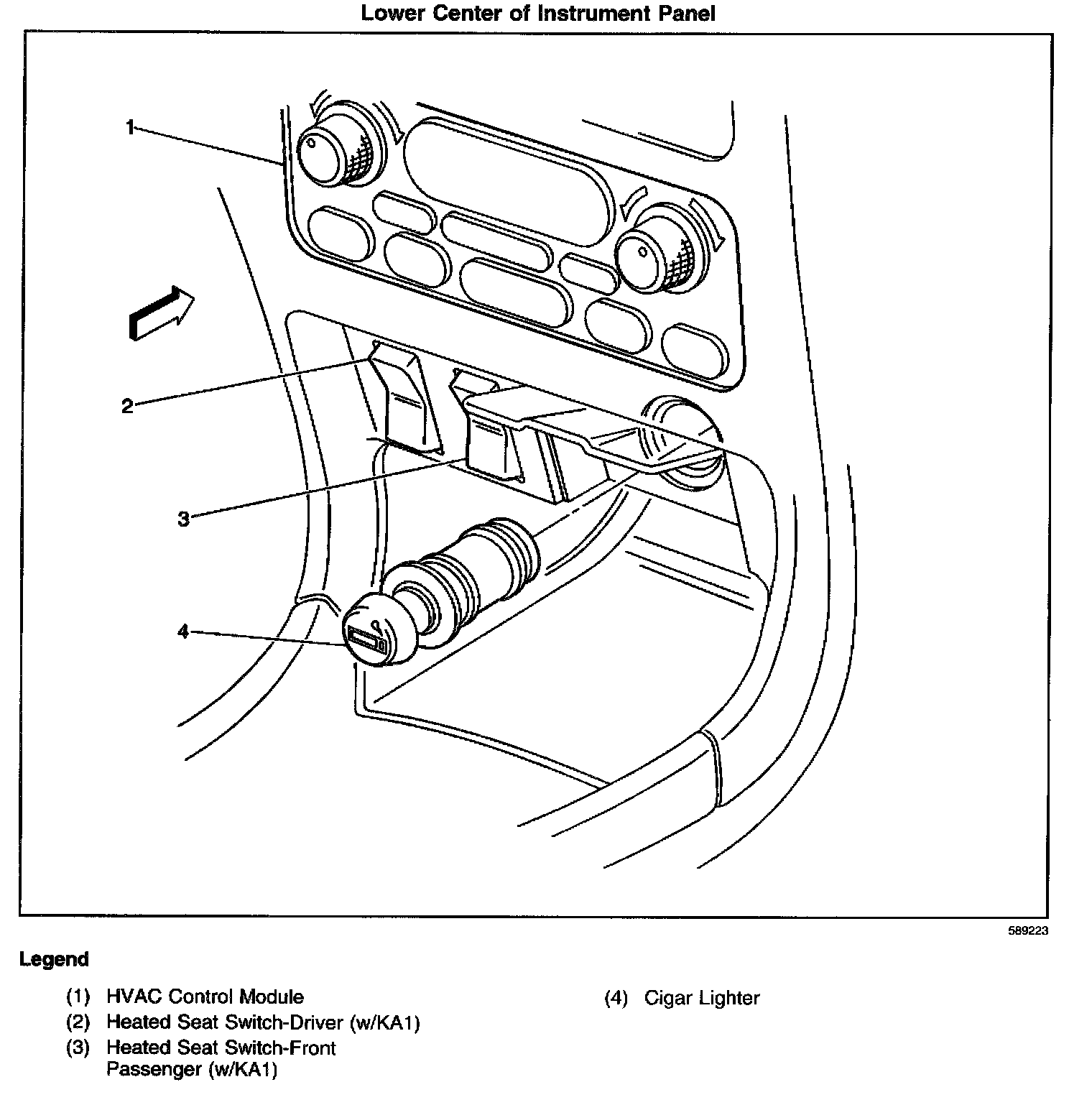 Lower Center of Instrument Panel

1

2

3

4

589223

Legend

(1) HVAC Control Module
(2) Heated Seat Switch-Driver (w/KA1)
(3) Heated Seat Switch-Front Passenger (w/KA1)

(4) Cigar Lighter