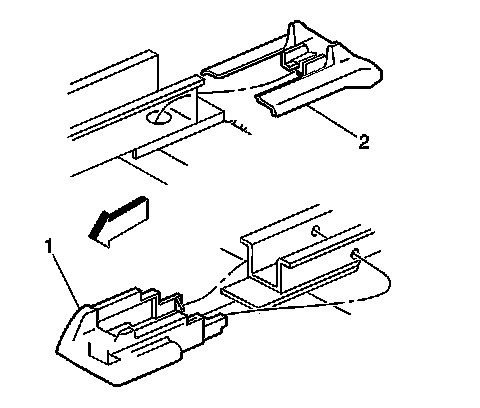 2

1