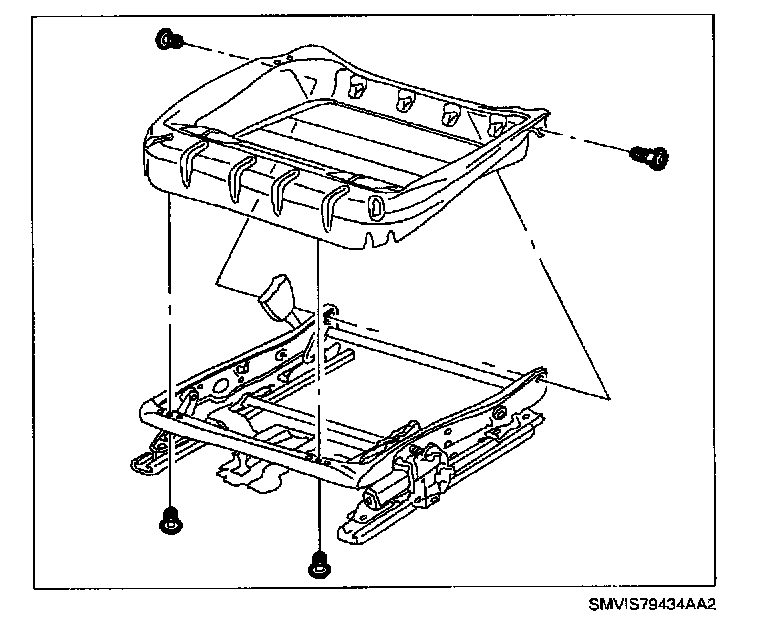 SMVIS79434AA2