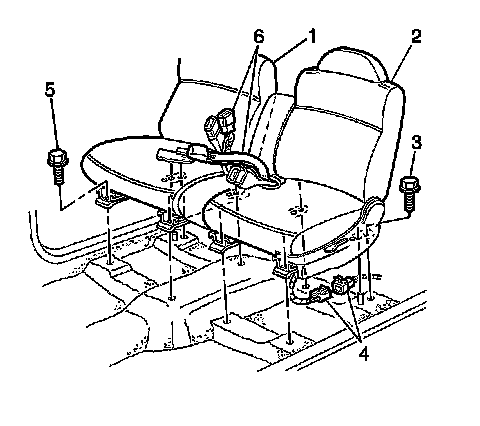 6
1
2
5
3
4