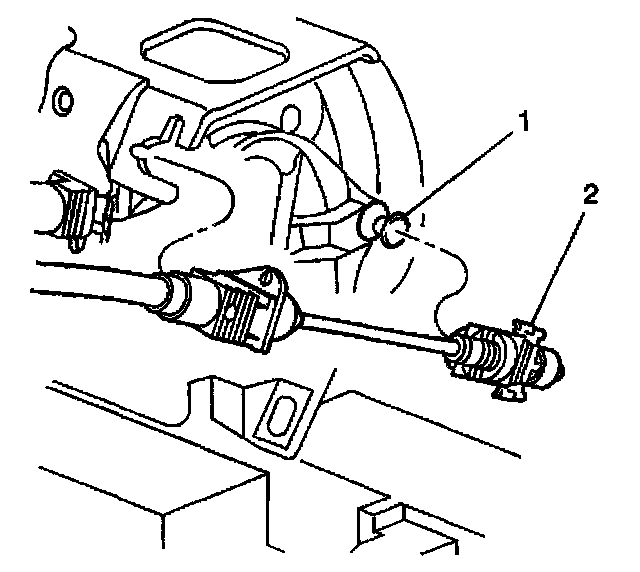 1
2