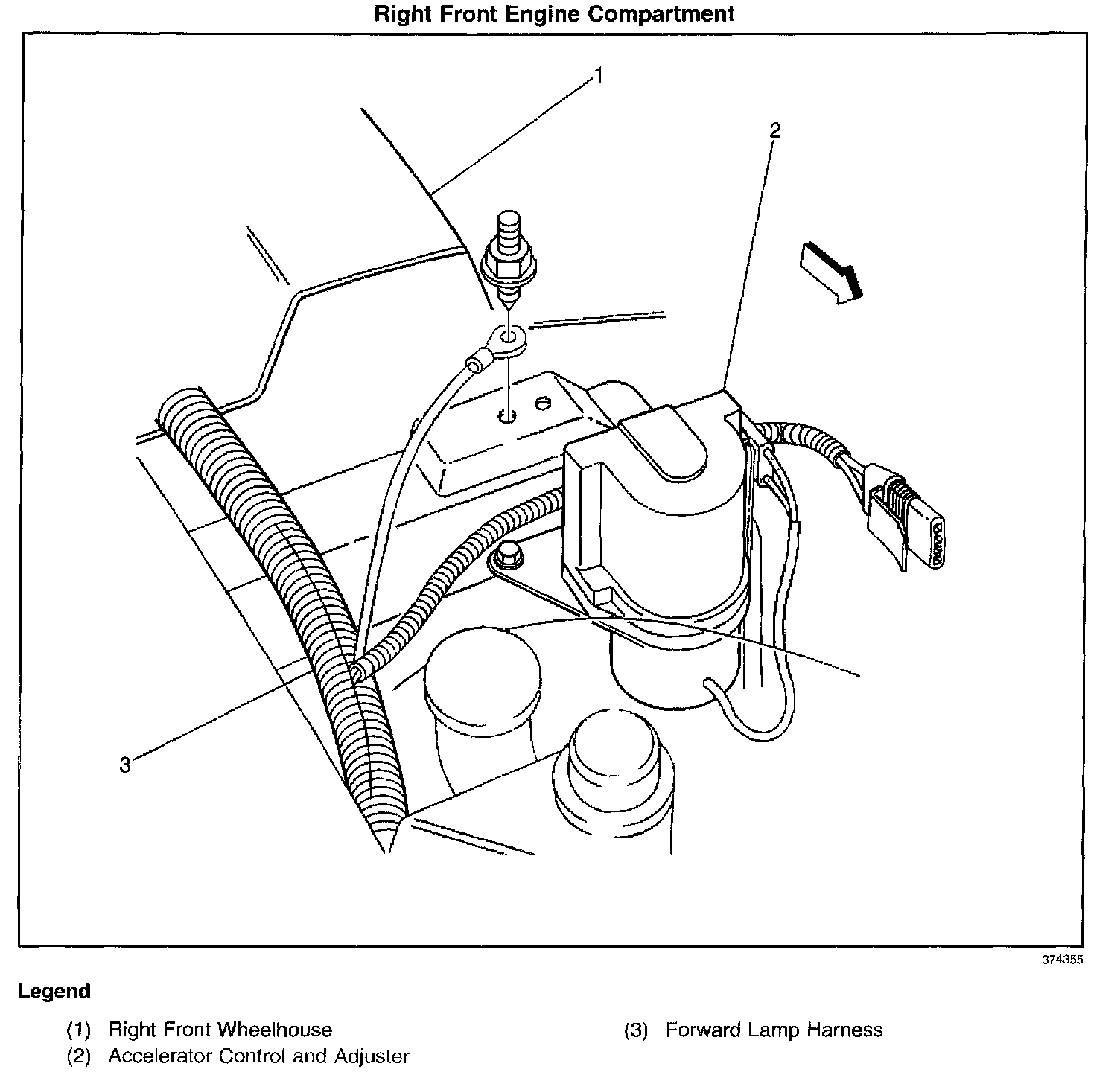 Right Front Engine Compartment

1

2

3

374355

Legend

(1) Right Front Wheelhouse
(2) Accelerator Control and Adjuster

(3) Forward Lamp Harness