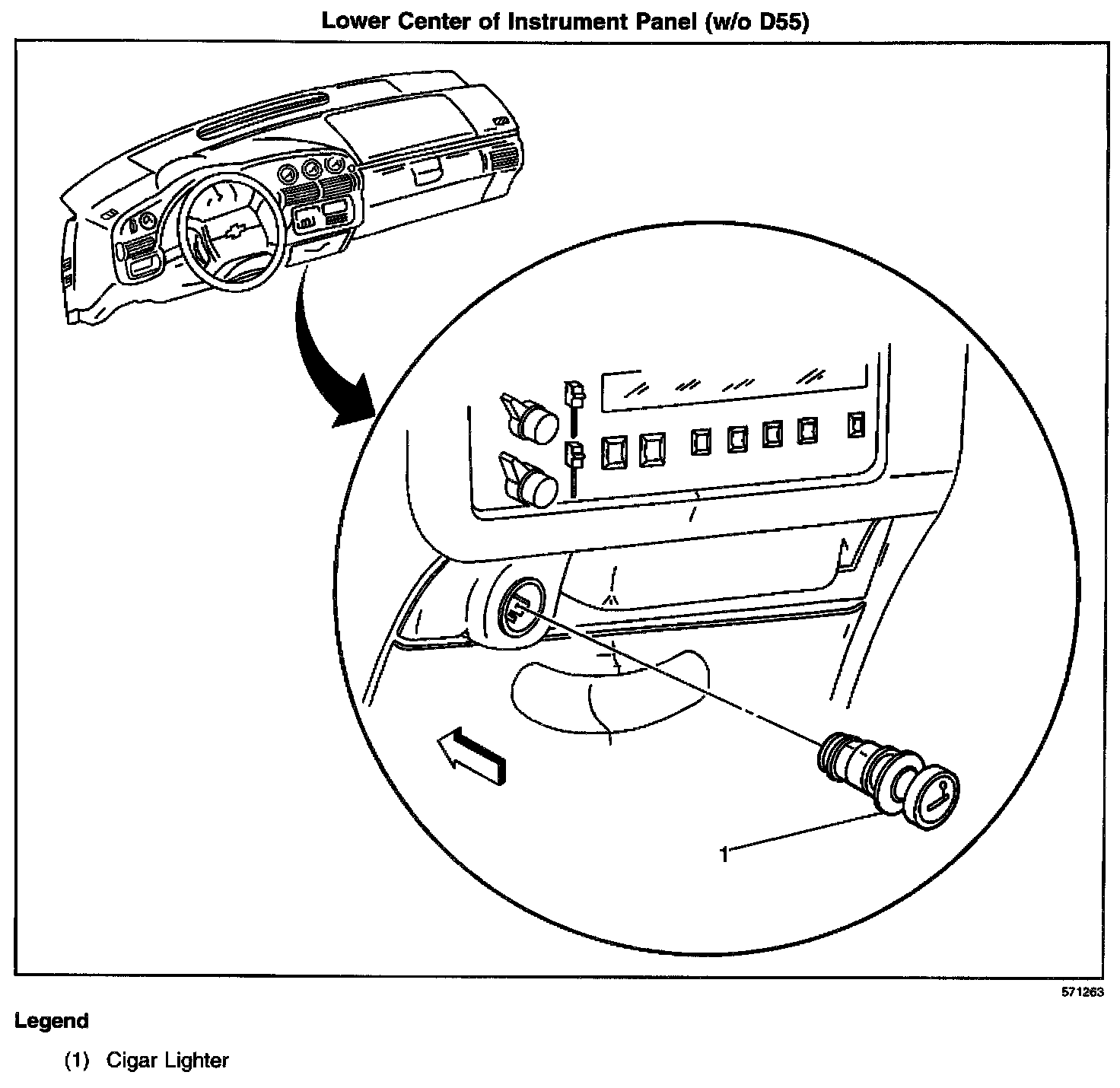 Lower Center of Instrument Panel (w/o D55)

1

571263

Legend

(1) Cigar Lighter