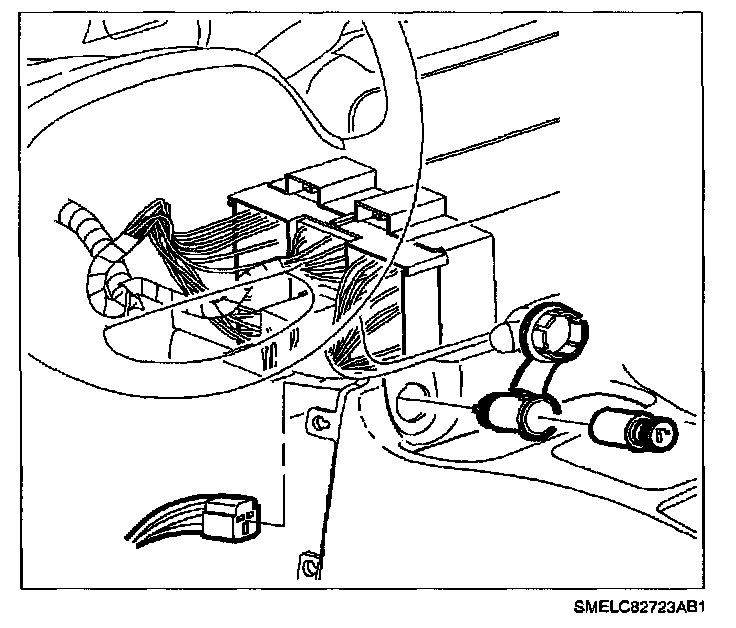 SMELC82723AB1