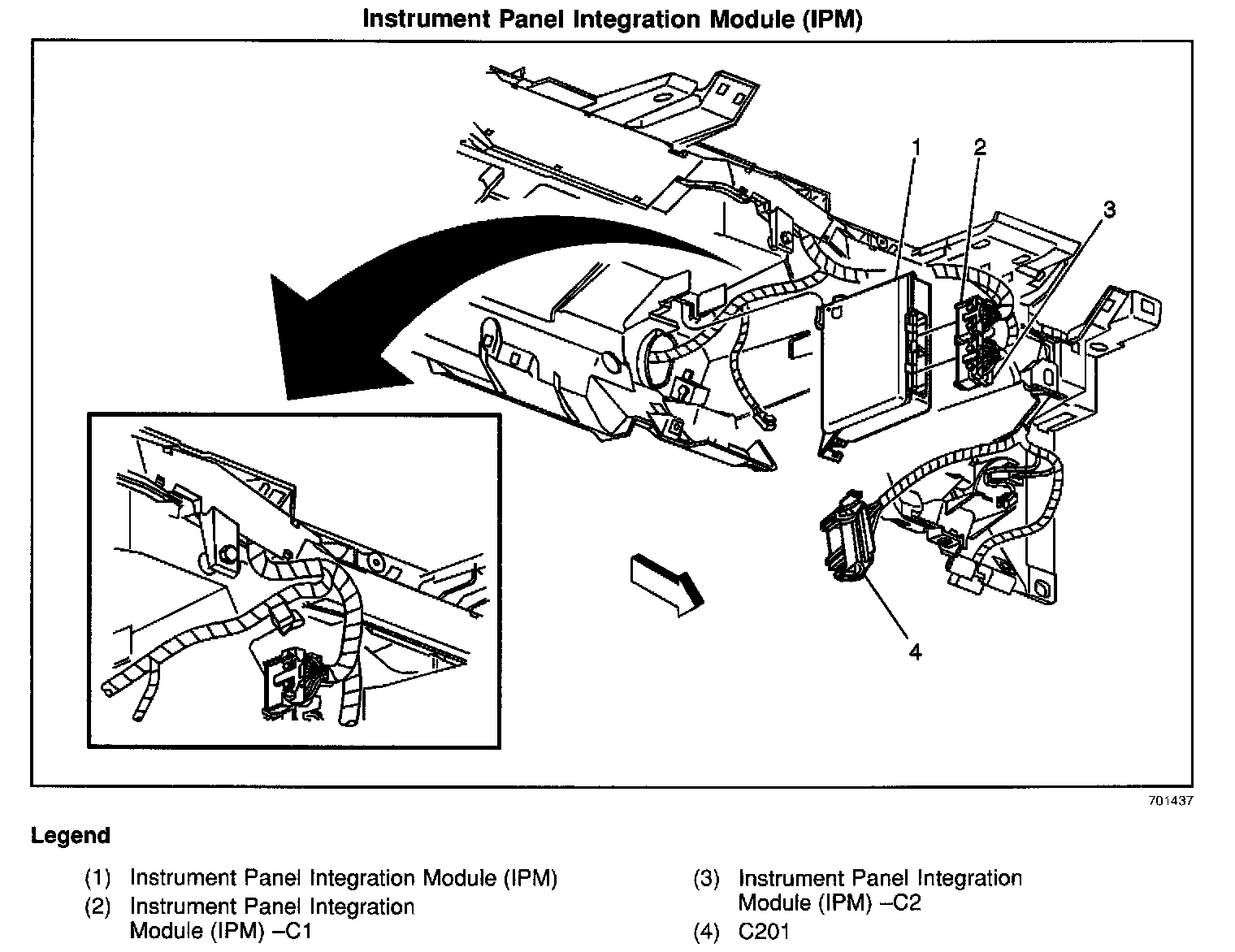 Instrument Panel Integration Module (IPM)

1

2

3

4

701437

Legend

(1) Instrument Panel Integration Module (IPM)

(2) Instrument Panel Integration Module (IPM) –C1

(3) Instrument Panel Integration Module (IPM) –C2

(4) C201