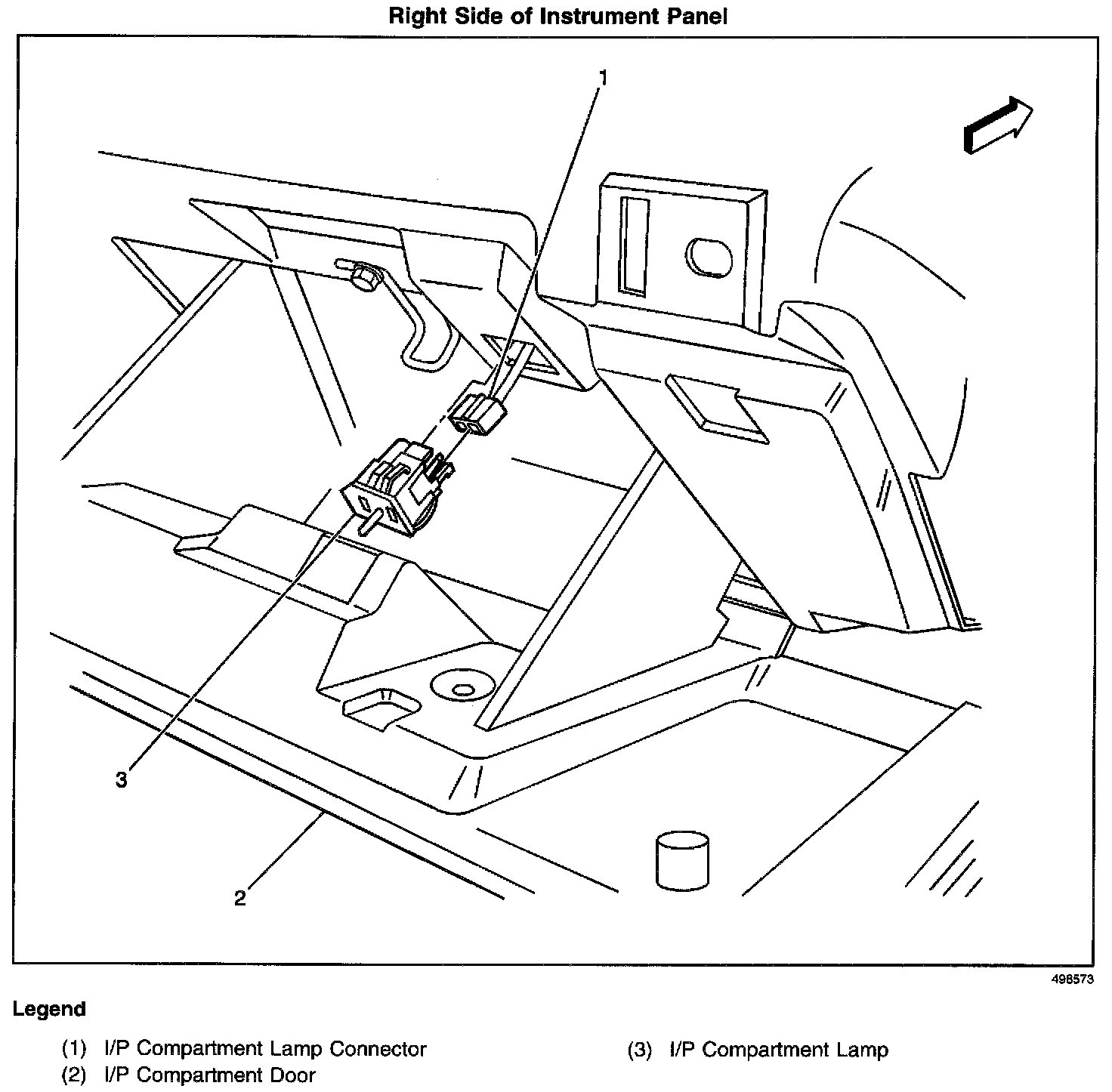 Right Side of Instrument Panel

1

3

2

498573

Legend

(1) I/P Compartment Lamp Connector
(2) I/P Compartment Door

(3) I/P Compartment Lamp