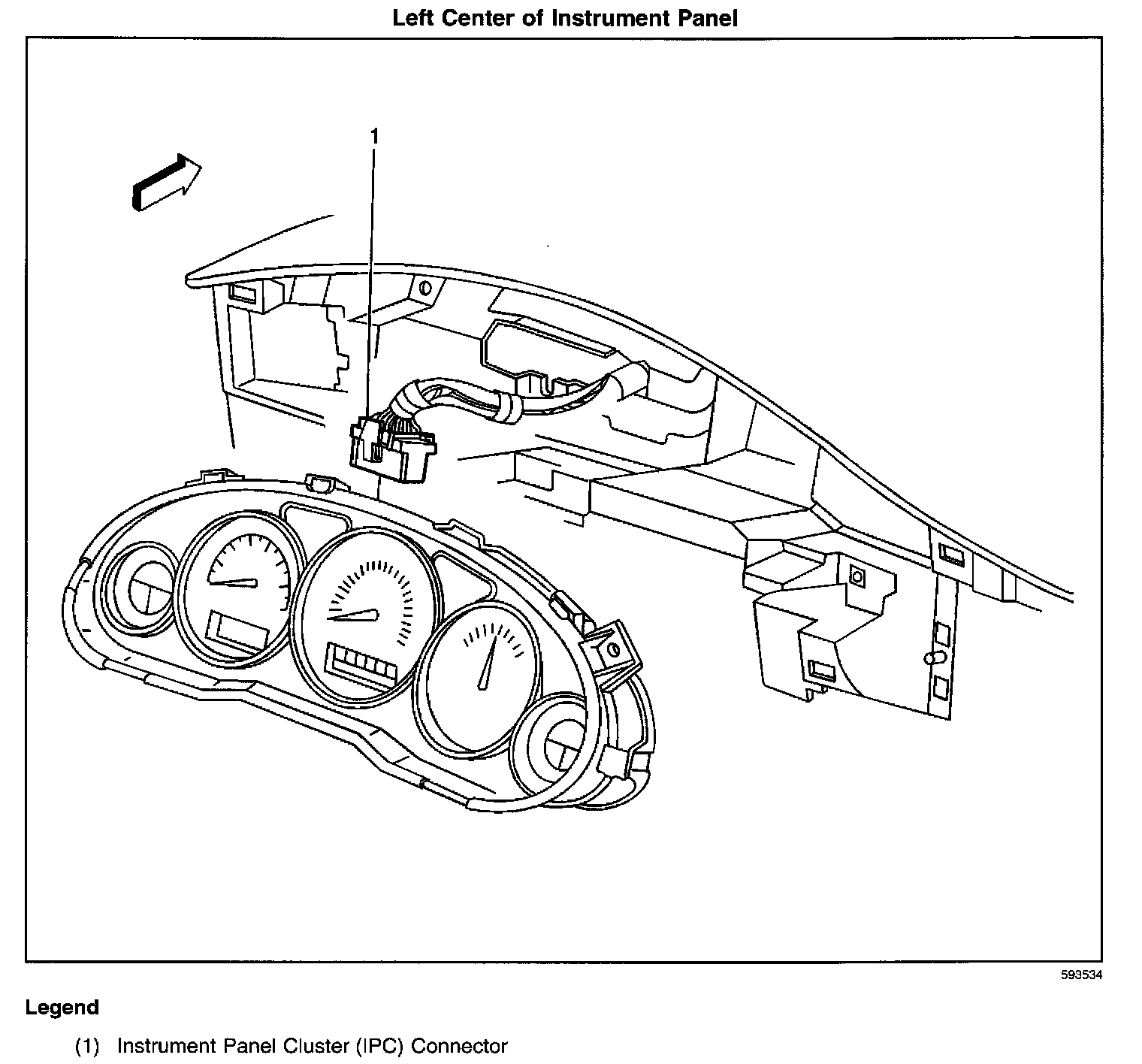 Left Center of Instrument Panel

1

593534

Legend

(1) Instrument Panel Cluster (IPC) Connector