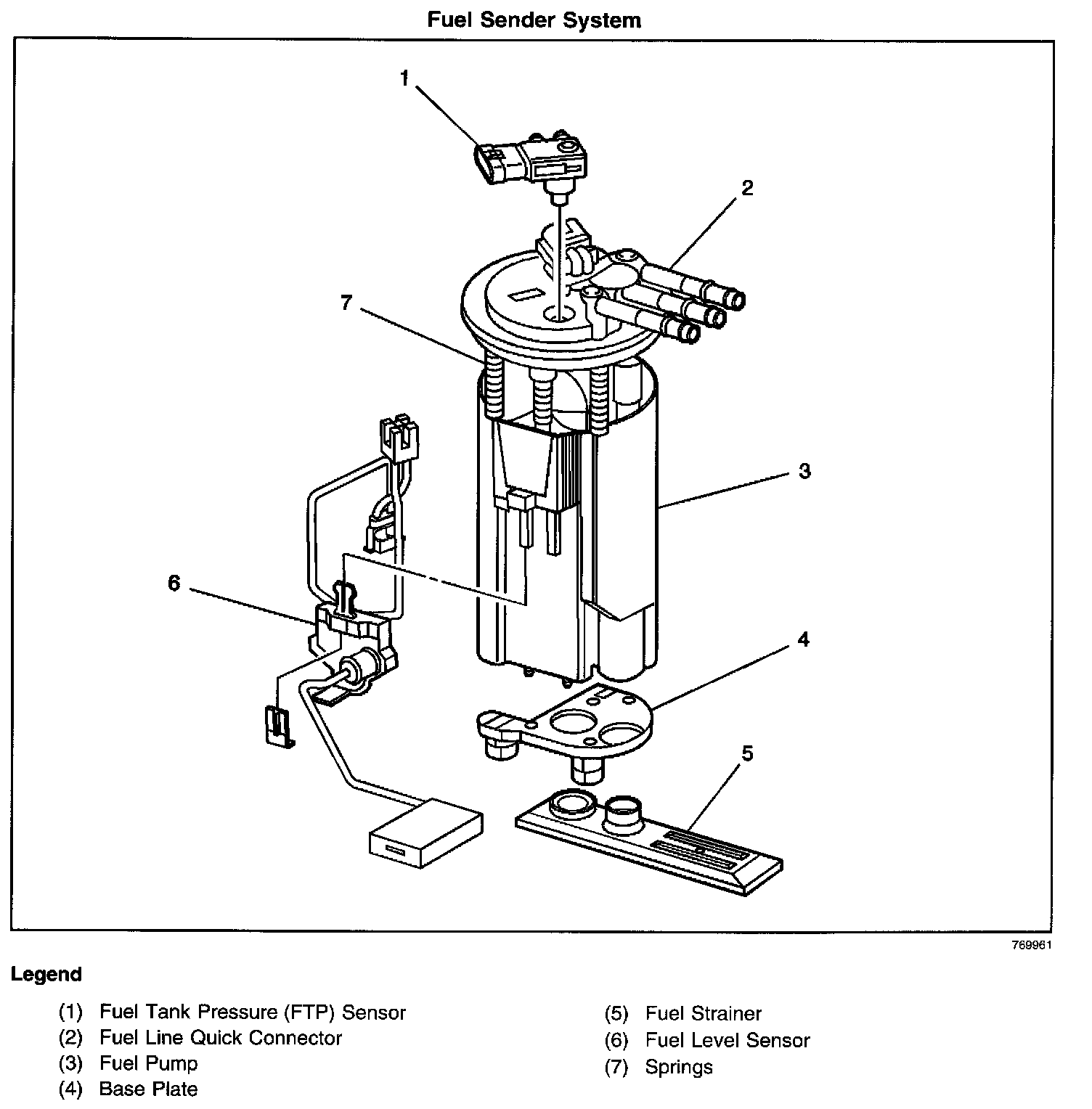 Fuel Sender System

1

2

7

3

6

4

5

769961

Legend

(1) Fuel Tank Pressure (FTP) Sensor
(2) Fuel Line Quick Connector
(3) Fuel Pump
(4) Base Plate

(5) Fuel Strainer
(6) Fuel Level Sensor
(7) Springs