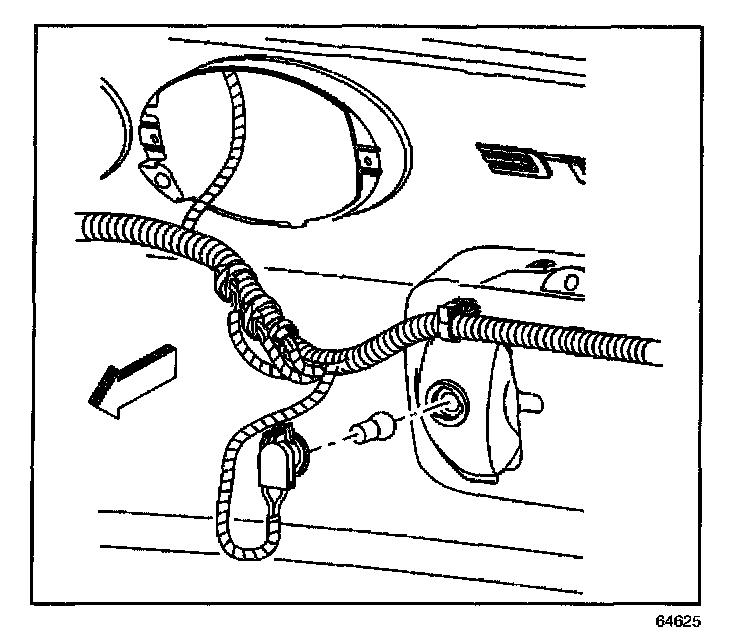 64625