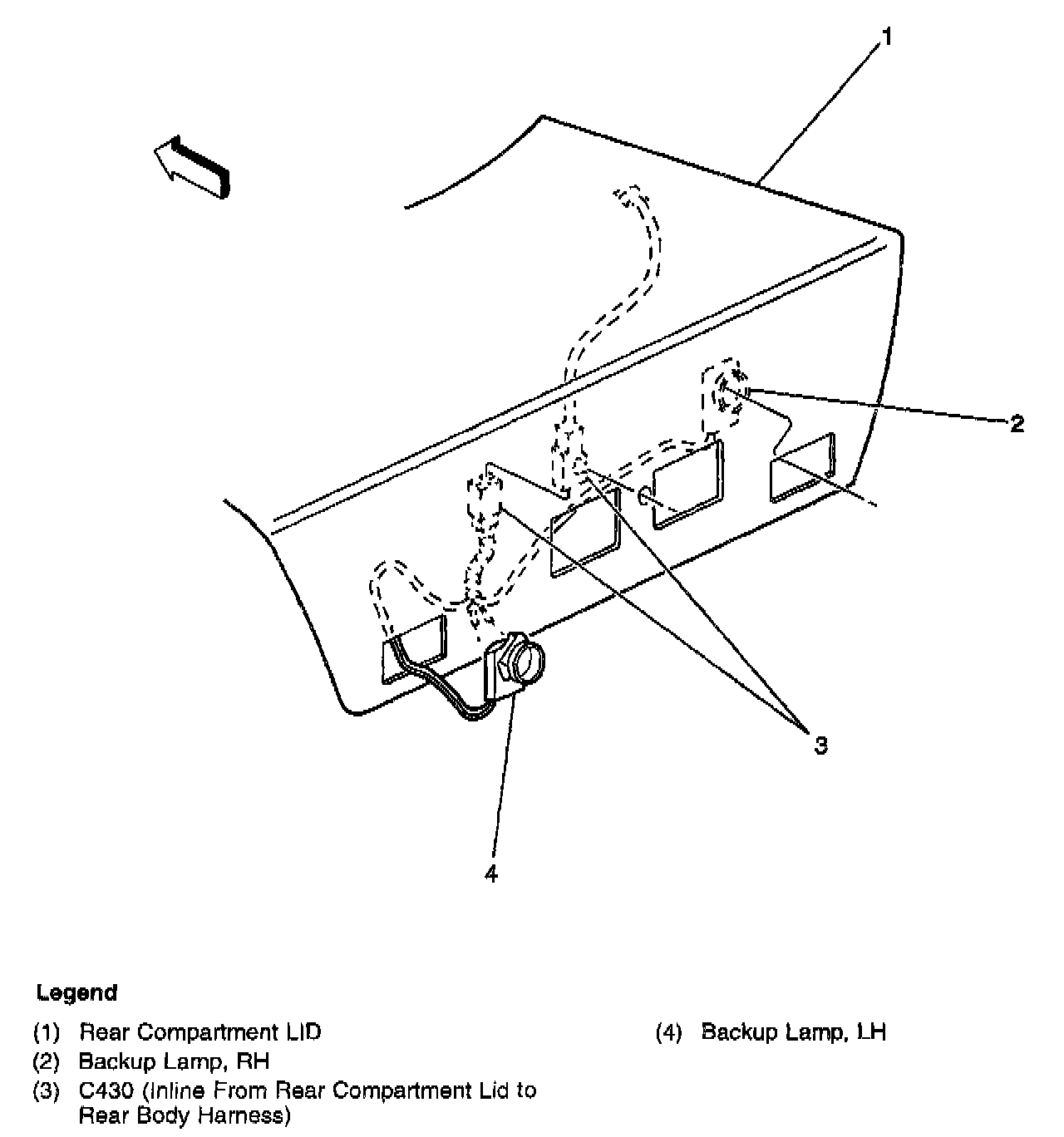 1

2

3

4

Legend

(1) Rear Compartment LID

(2) Backup Lamp, RH

(3) C430 (Inline From Rear Compartment Lid to Rear Body Harness)

(4) Backup Lamp, LH