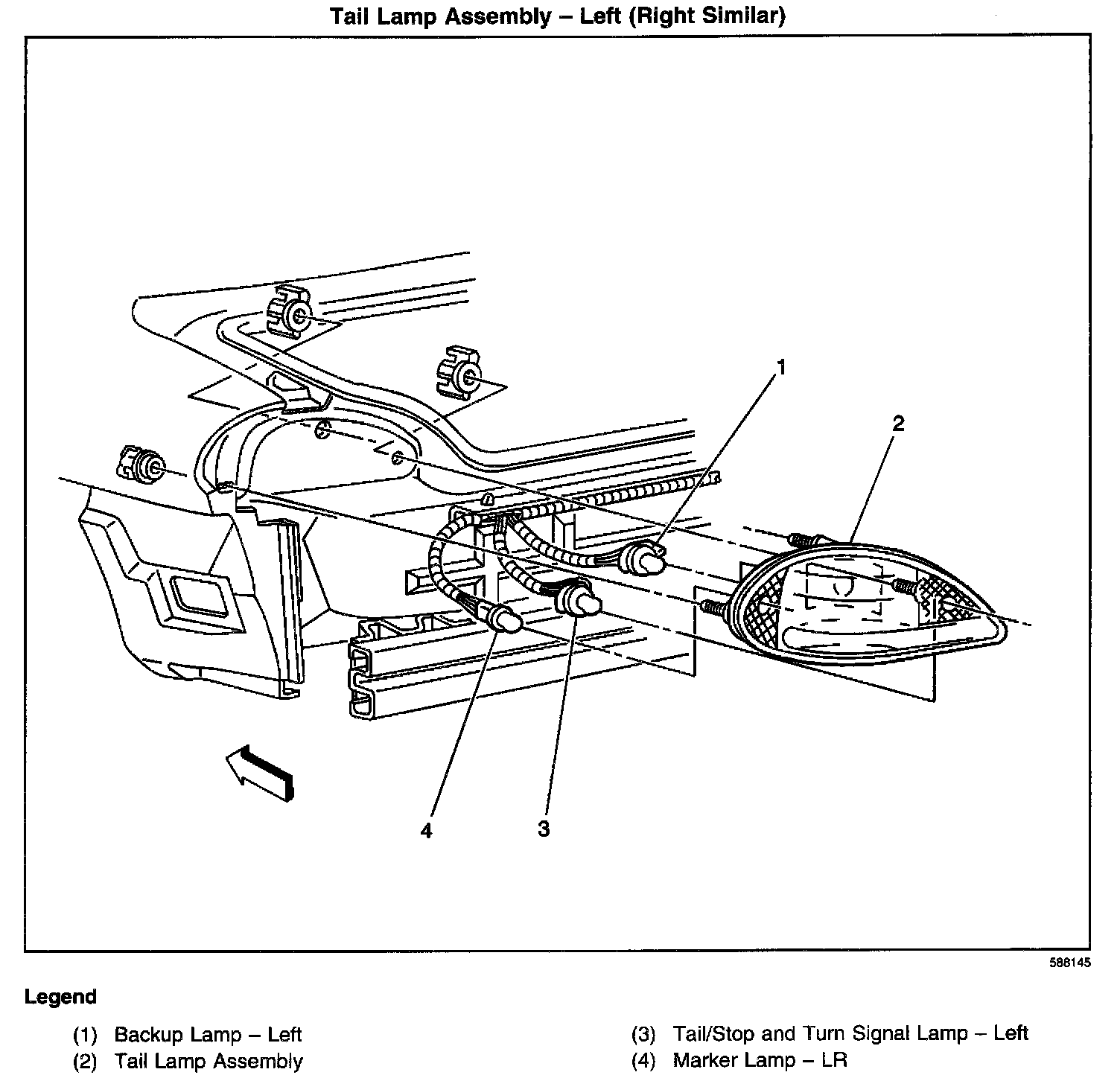 Tail Lamp Assembly – Left (Right Similar)

1

2

4

3

588145

Legend

(1) Backup Lamp – Left
(2) Tail Lamp Assembly

(3) Tail/Stop and Turn Signal Lamp – Left
(4) Marker Lamp – LR