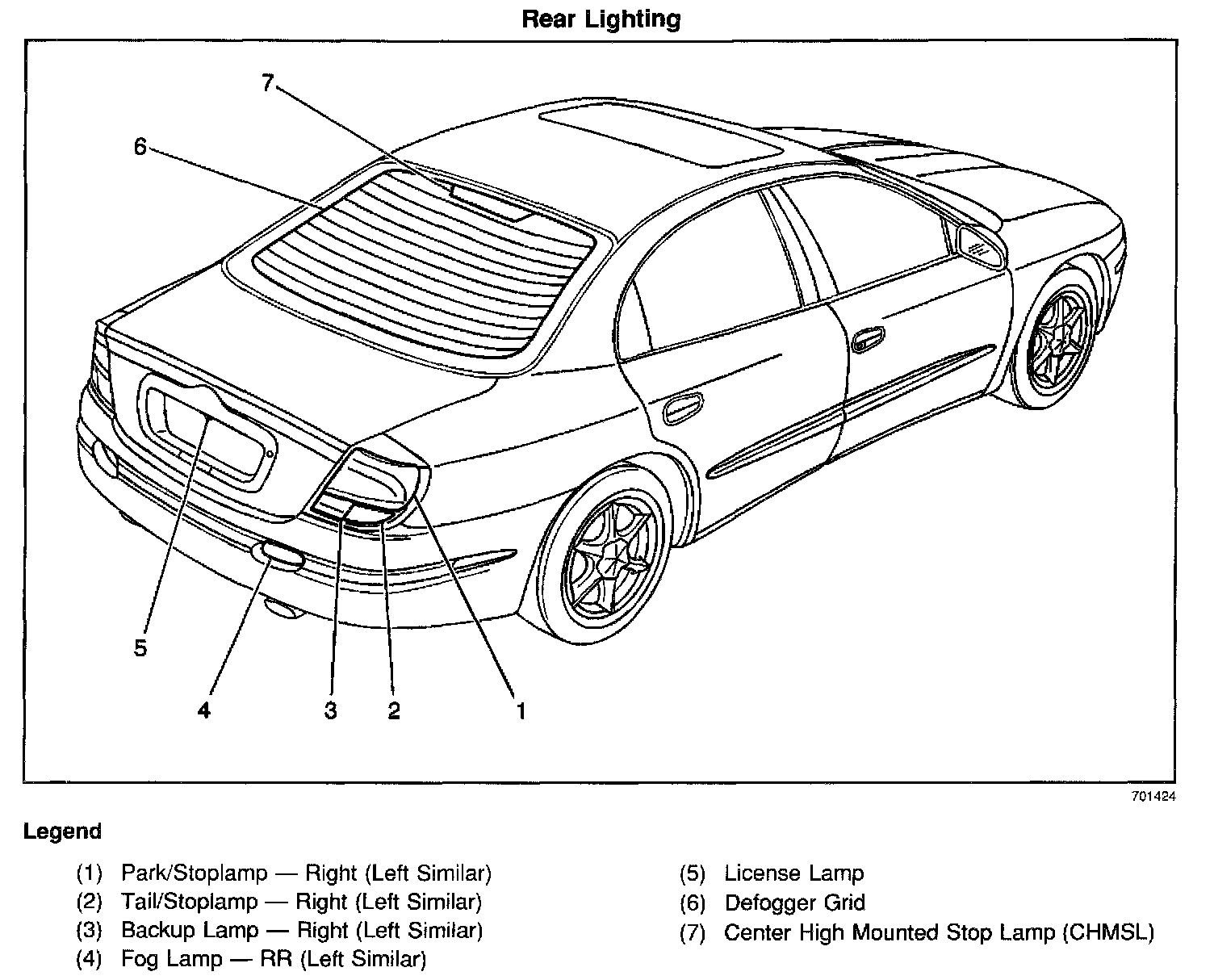 Rear Lighting

7

6

5

4

3

2

1

701424

Legend

(1) Park/Stoplamp — Right (Left Similar)
(2) Tail/Stoplamp — Right (Left Similar)
(3) Backup Lamp — Right (Left Similar)
(4) Fog Lamp — RR (Left Similar)

(5) License Lamp
(6) Defogger Grid
(7) Center High Mounted Stop Lamp (CHMSL)