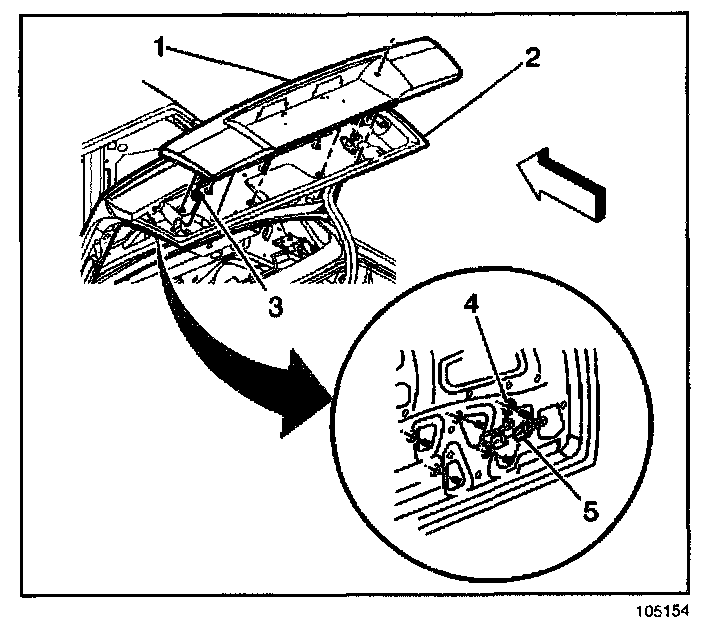 1
2
3
4
5
105154