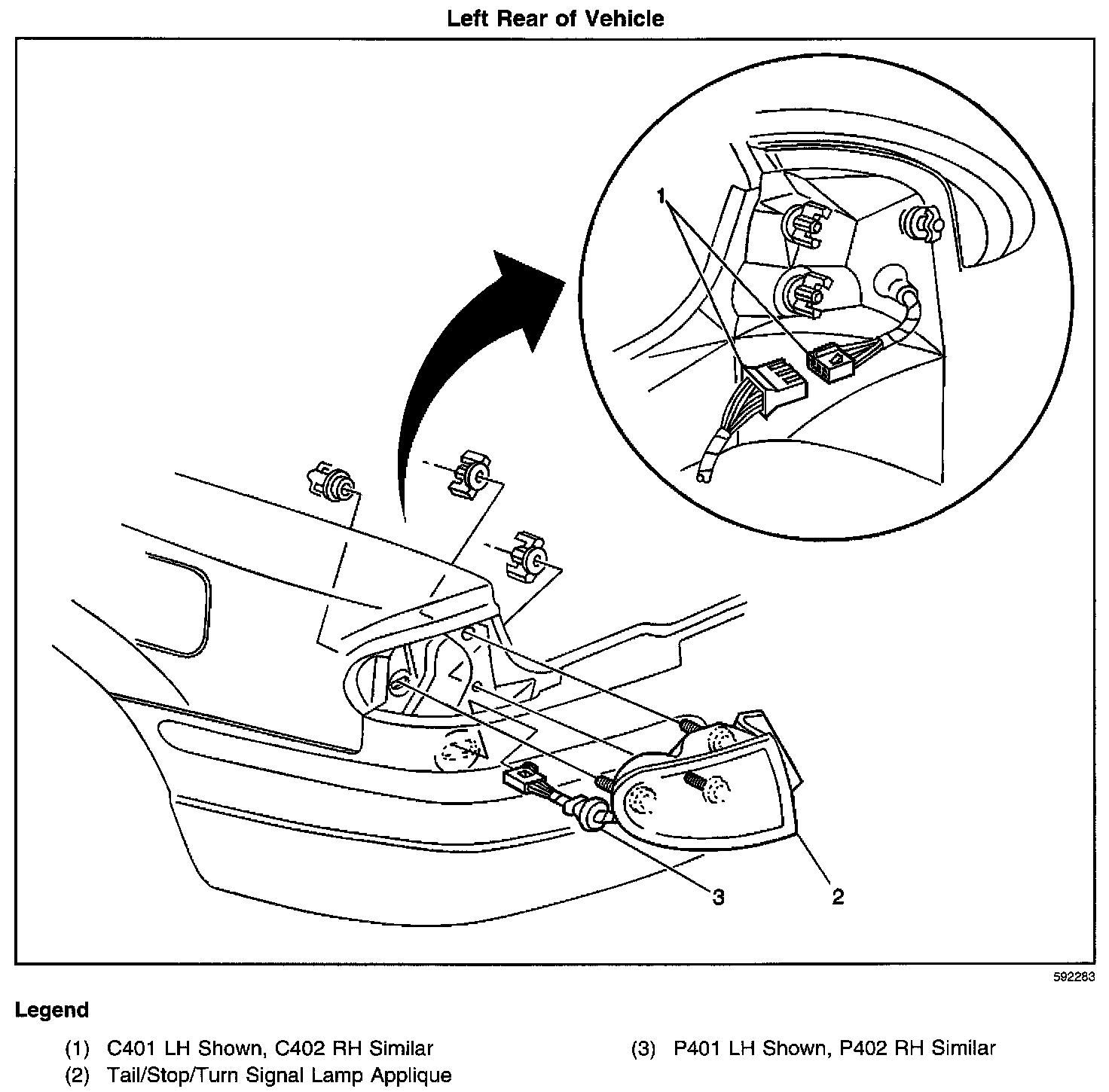 Left Rear of Vehicle

1

3

2

592283

Legend

(1) C401 LH Shown, C402 RH Similar
(2) Tail/Stop/Turn Signal Lamp Applique

(3) P401 LH Shown, P402 RH Similar