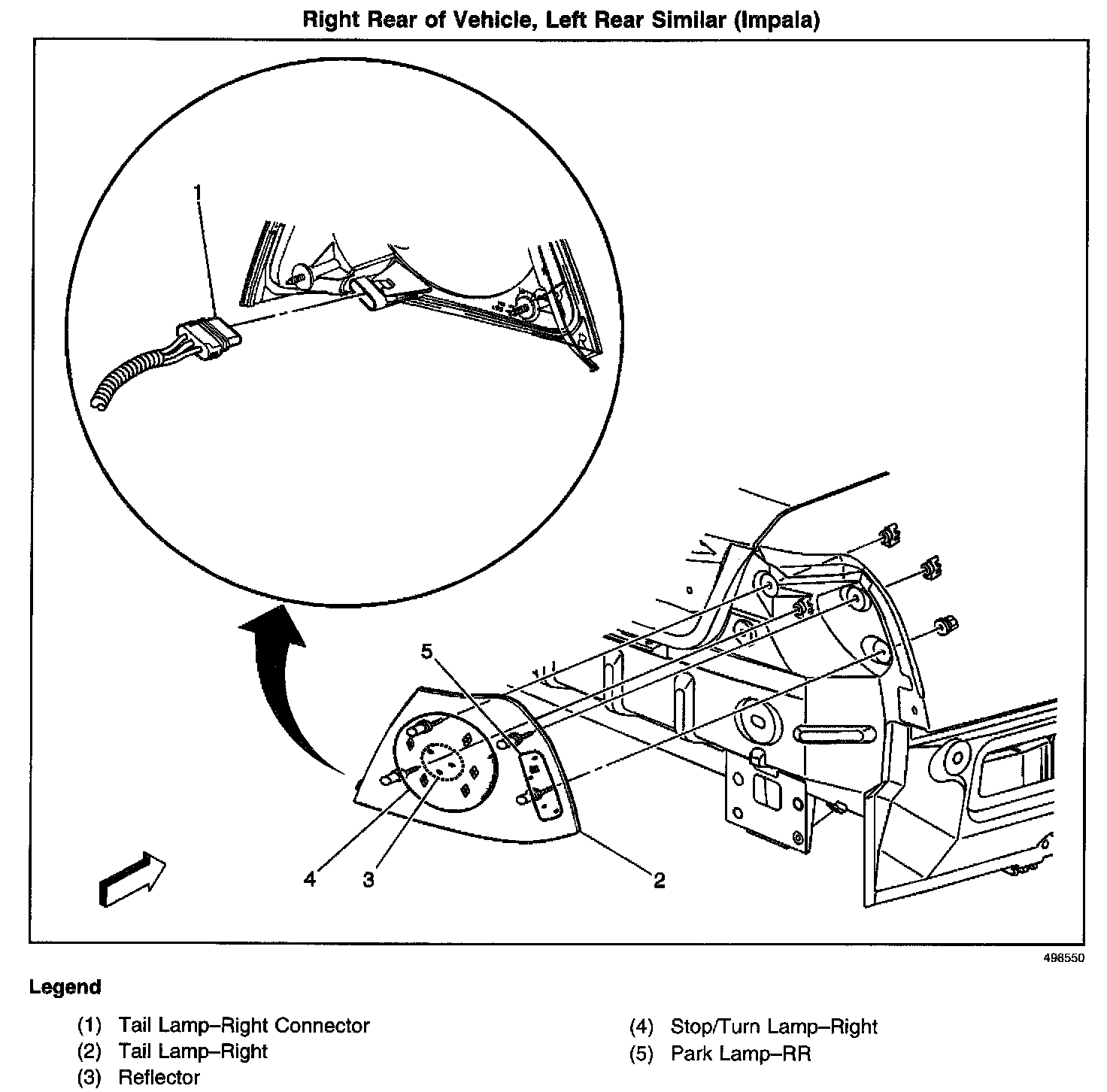 Right Rear of Vehicle, Left Rear Similar (Impala)

1

5

4 3 2

498550

Legend

(1) Tail Lamp–Right Connector
(2) Tail Lamp–Right
(3) Reflector

(4) Stop/Turn Lamp–Right
(5) Park Lamp–RR