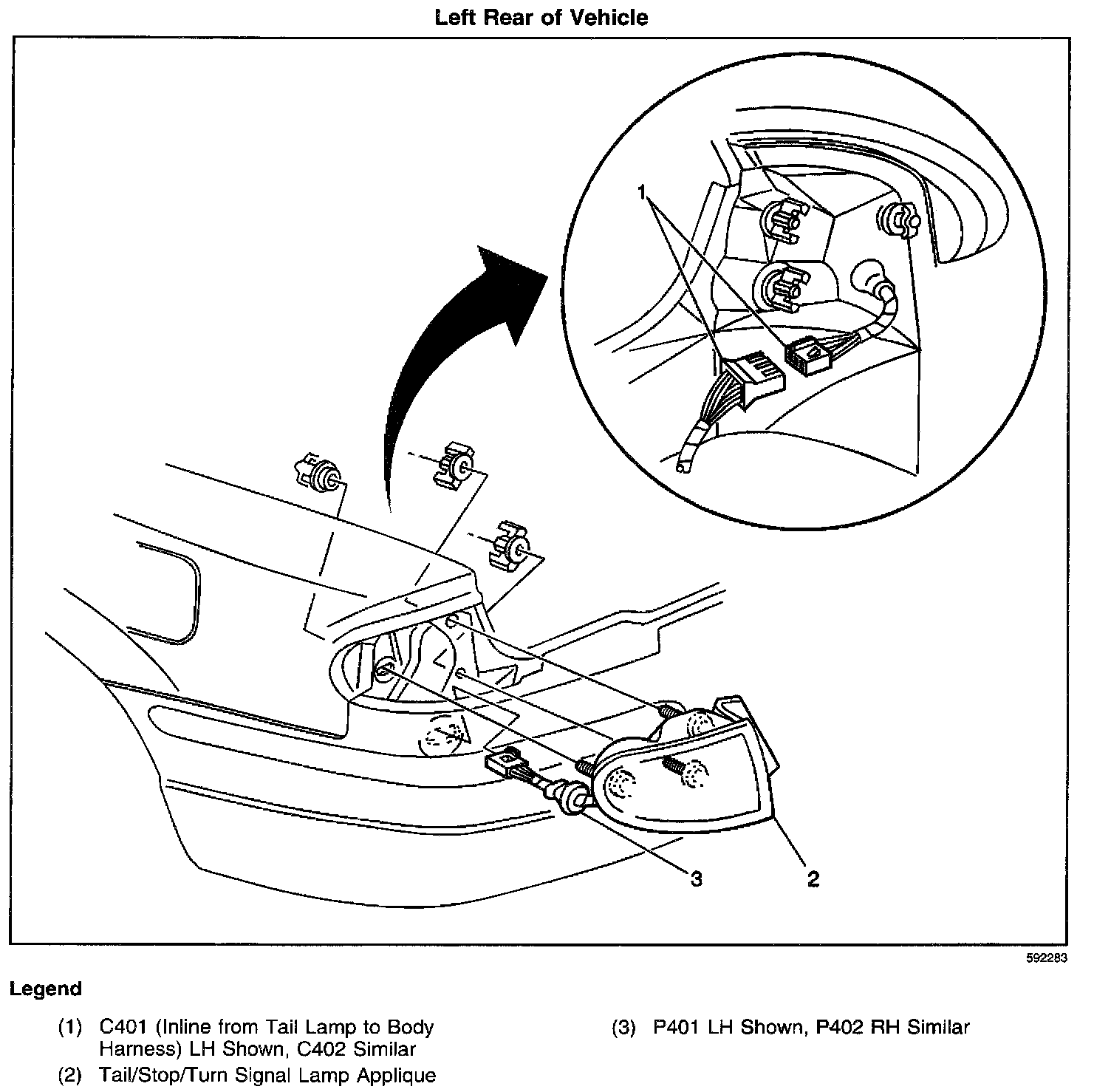 Left Rear of Vehicle

1

3

2

592283

Legend

(1) C401 (Inline from Tail Lamp to Body Harness) LH Shown, C402 Similar

(2) Tail/Stop/Turn Signal Lamp Applique

(3) P401 LH Shown, P402 RH Similar