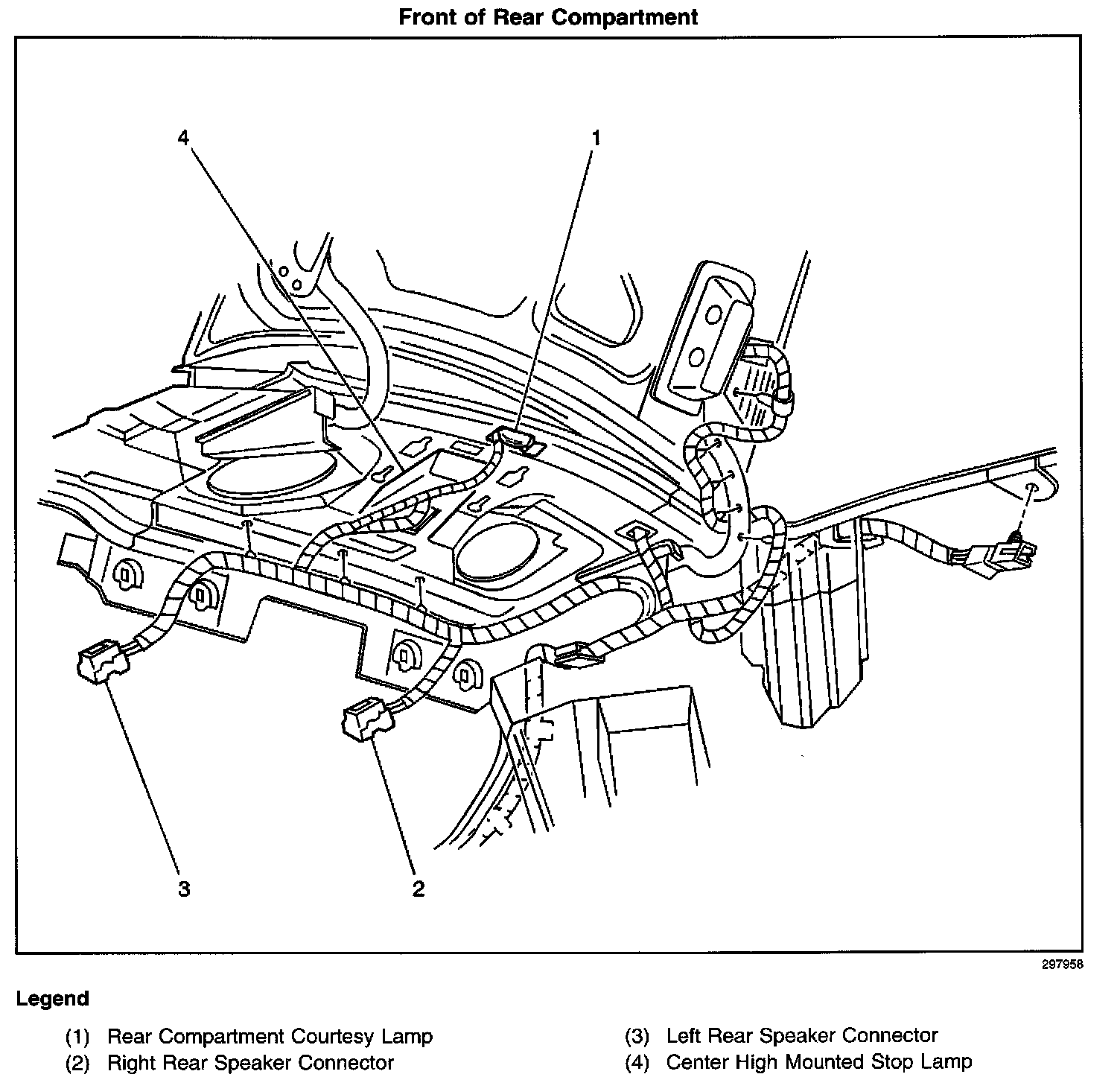 Front of Rear Compartment

4

1

3

2

297958

Legend

(1) Rear Compartment Courtesy Lamp
(2) Right Rear Speaker Connector

(3) Left Rear Speaker Connector
(4) Center High Mounted Stop Lamp