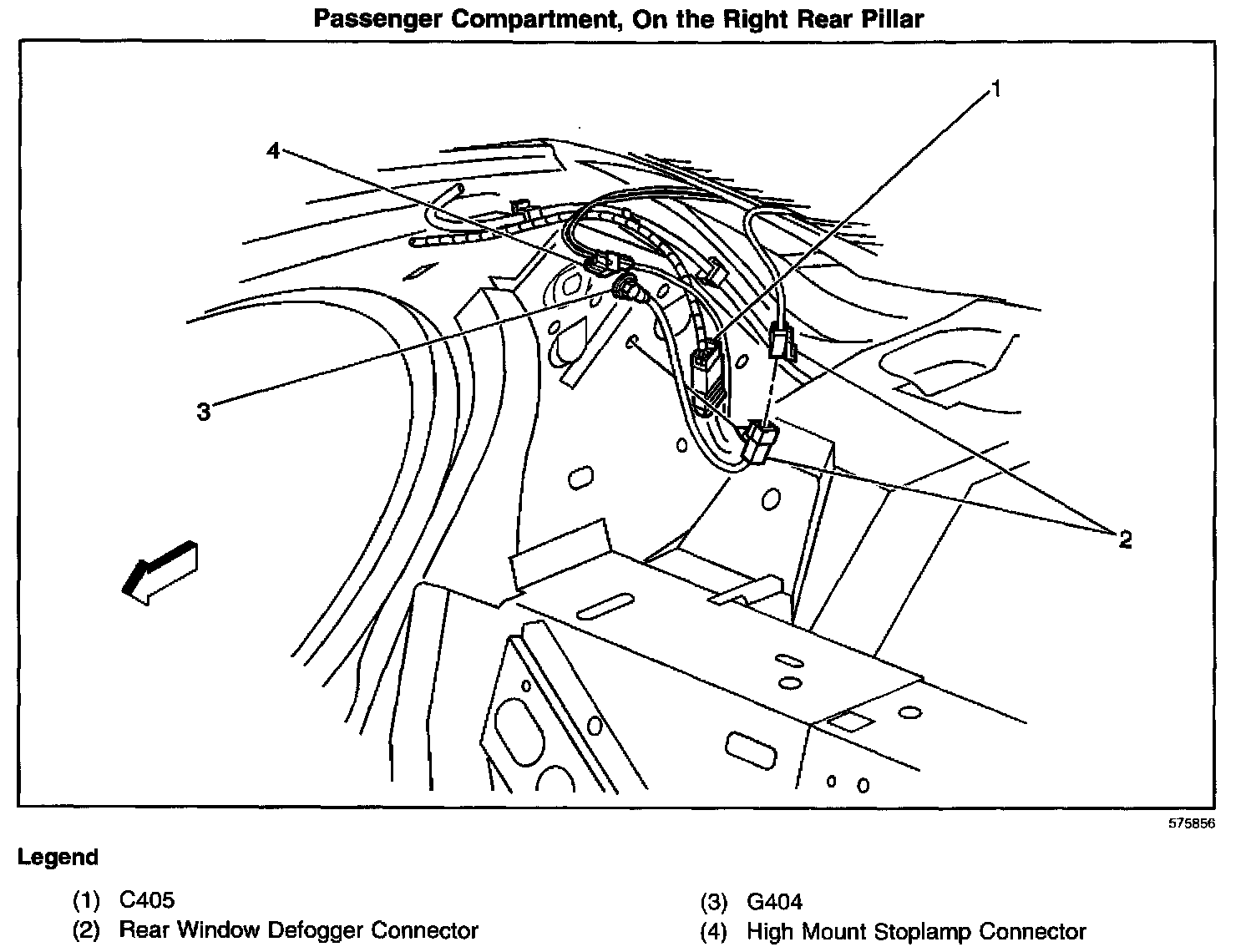 Passenger Compartment, On the Right Rear Pillar

1

4

3

2

575856

Legend

(1) C405
(2) Rear Window Defogger Connector

(3) G404
(4) High Mount Stoplamp Connector