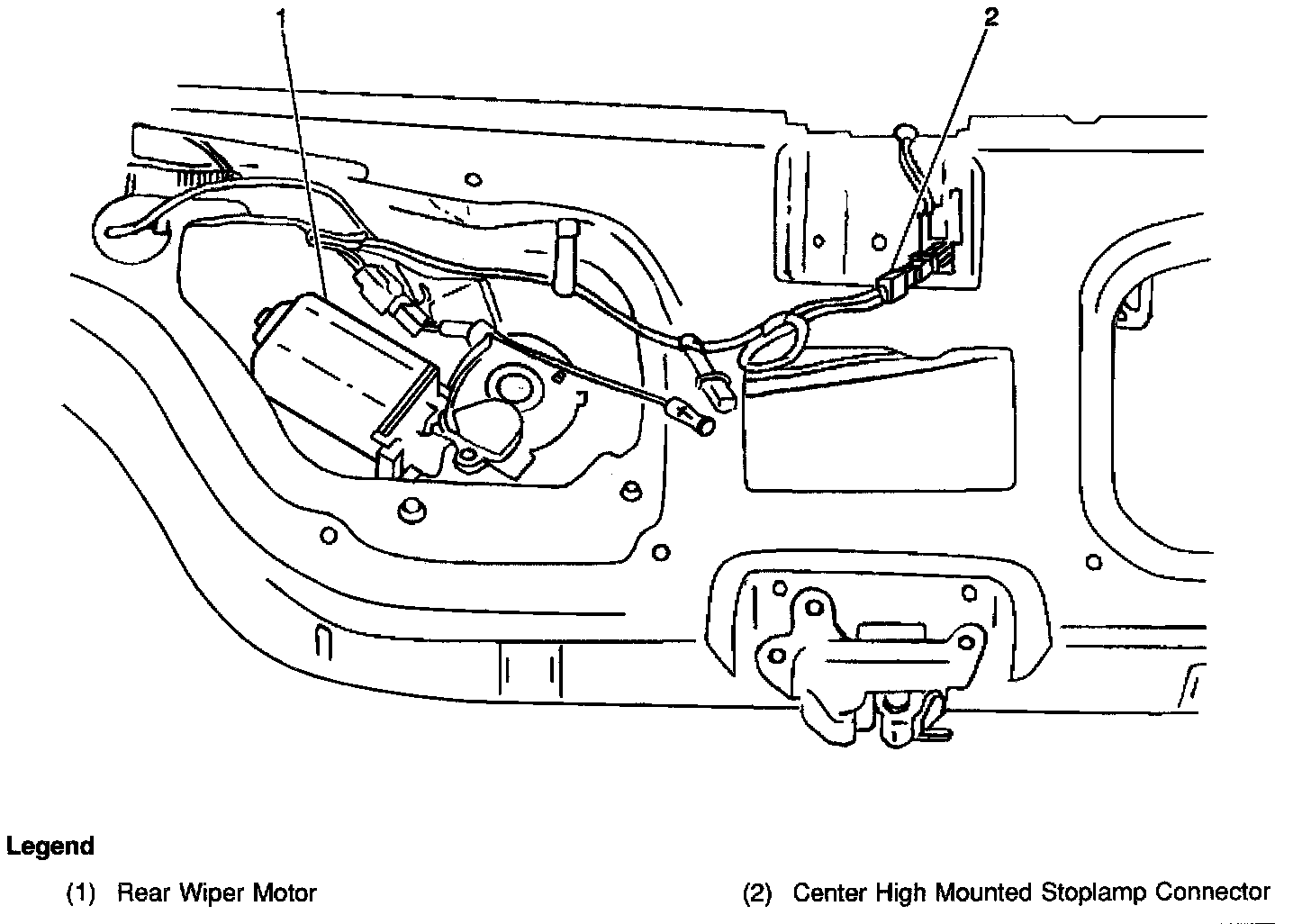 1

2

Legend

(1) Rear Wiper Motor

(2) Center High Mounted Stoplamp Connector