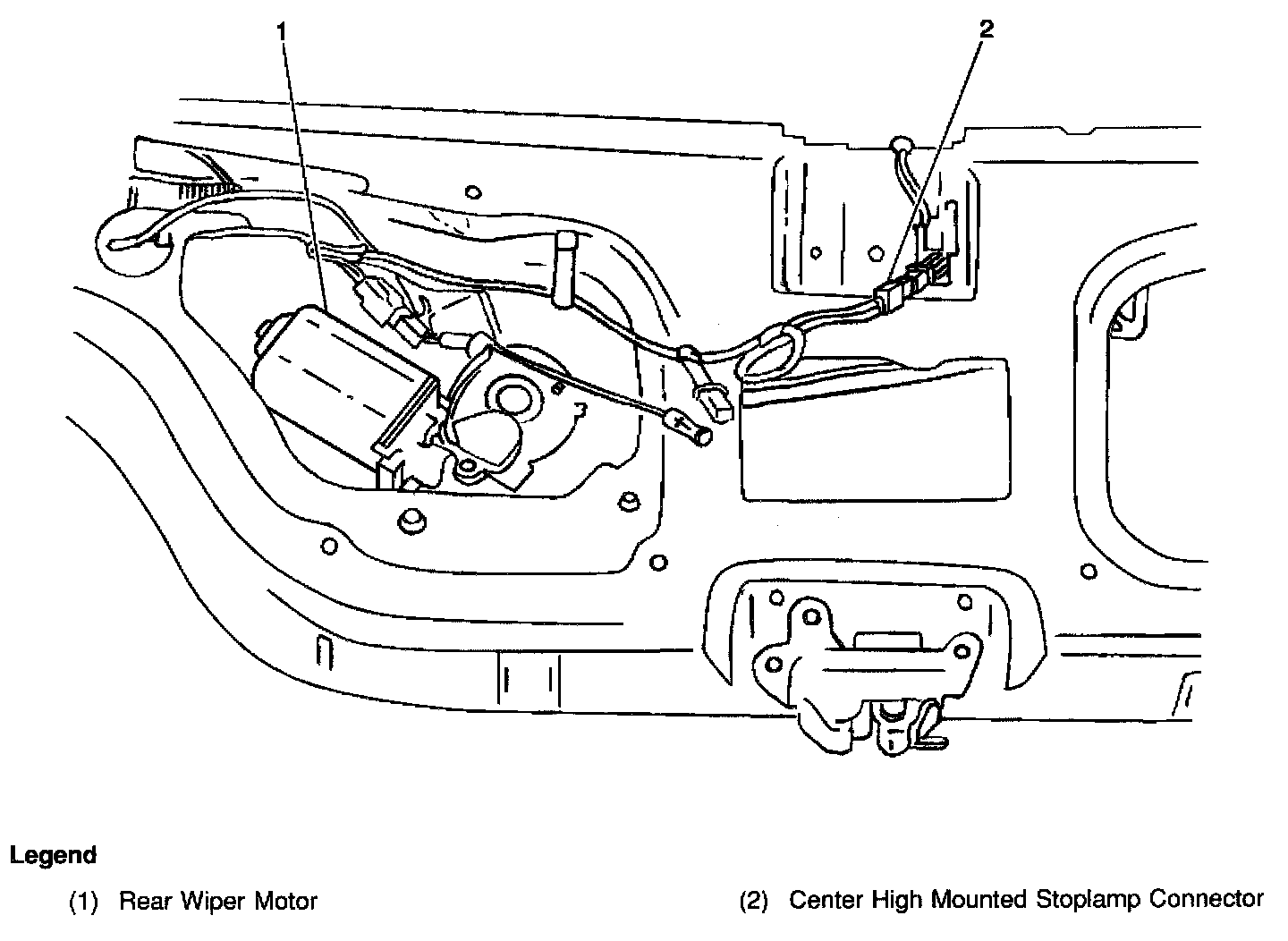 1

2

Legend

(1) Rear Wiper Motor

(2) Center High Mounted Stoplamp Connector