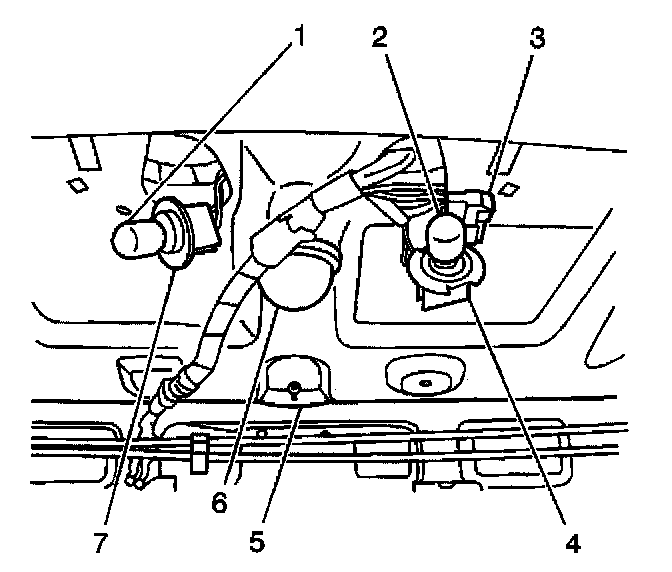 1
2
3
7
6
5
4