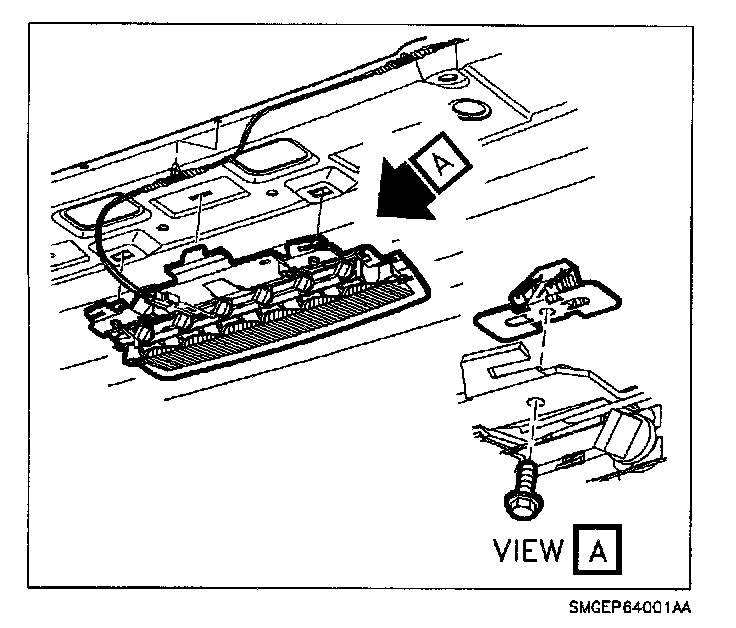 A

VIEW A

SMGEP64001AA