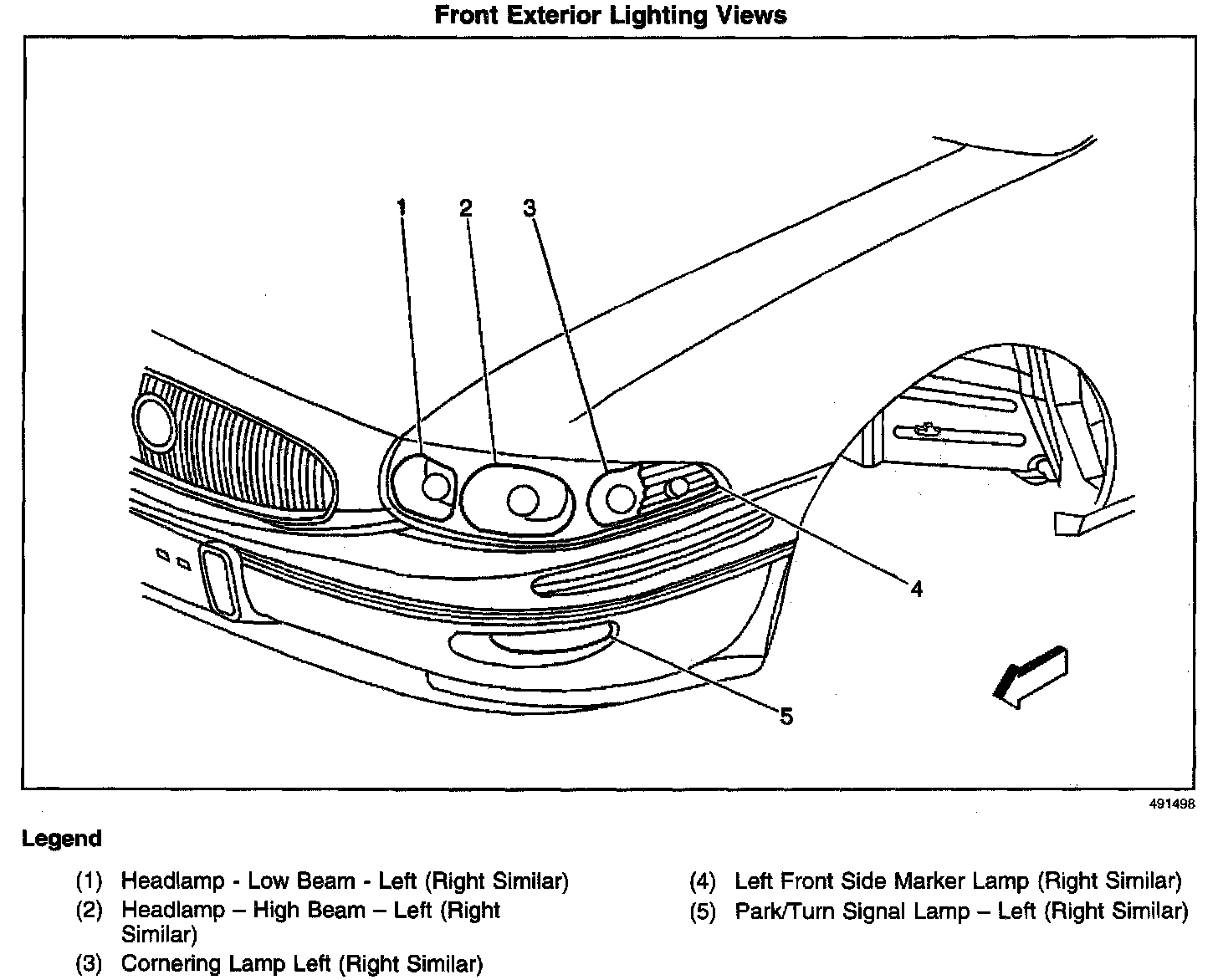 Front Exterior Lighting Views

1
2
3
4
5

491498

Legend

(1) Headlamp - Low Beam - Left (Right Similar)
(2) Headlamp – High Beam – Left (Right Similar)
(3) Cornering Lamp Left (Right Similar)

(4) Left Front Side Marker Lamp (Right Similar)
(5) Park/Turn Signal Lamp – Left (Right Similar)