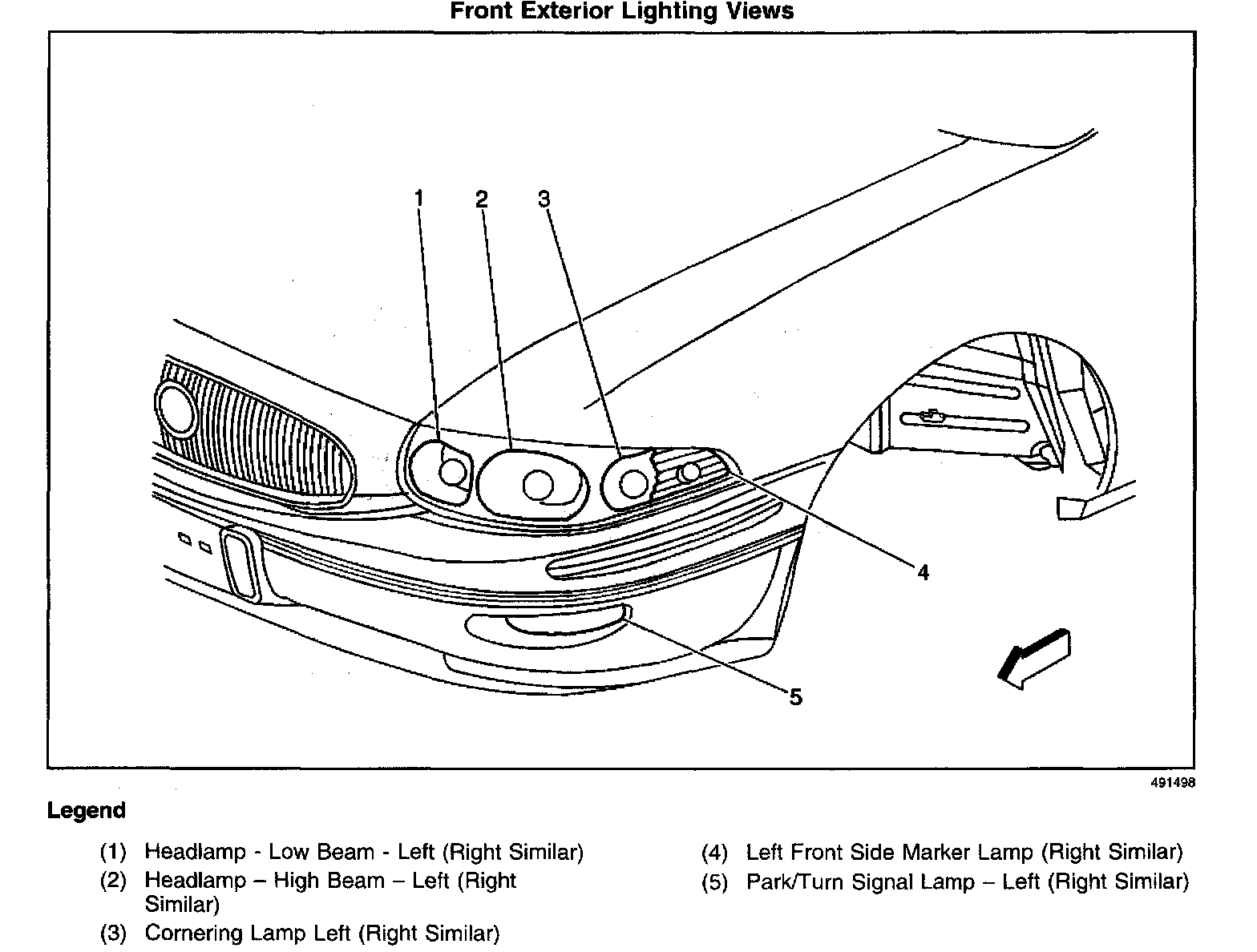 Front Exterior Lighting Views

1
2
3
4
5

491498

Legend

(1) Headlamp - Low Beam - Left (Right Similar)
(2) Headlamp – High Beam – Left (Right Similar)
(3) Cornering Lamp Left (Right Similar)

(4) Left Front Side Marker Lamp (Right Similar)
(5) Park/Turn Signal Lamp – Left (Right Similar)