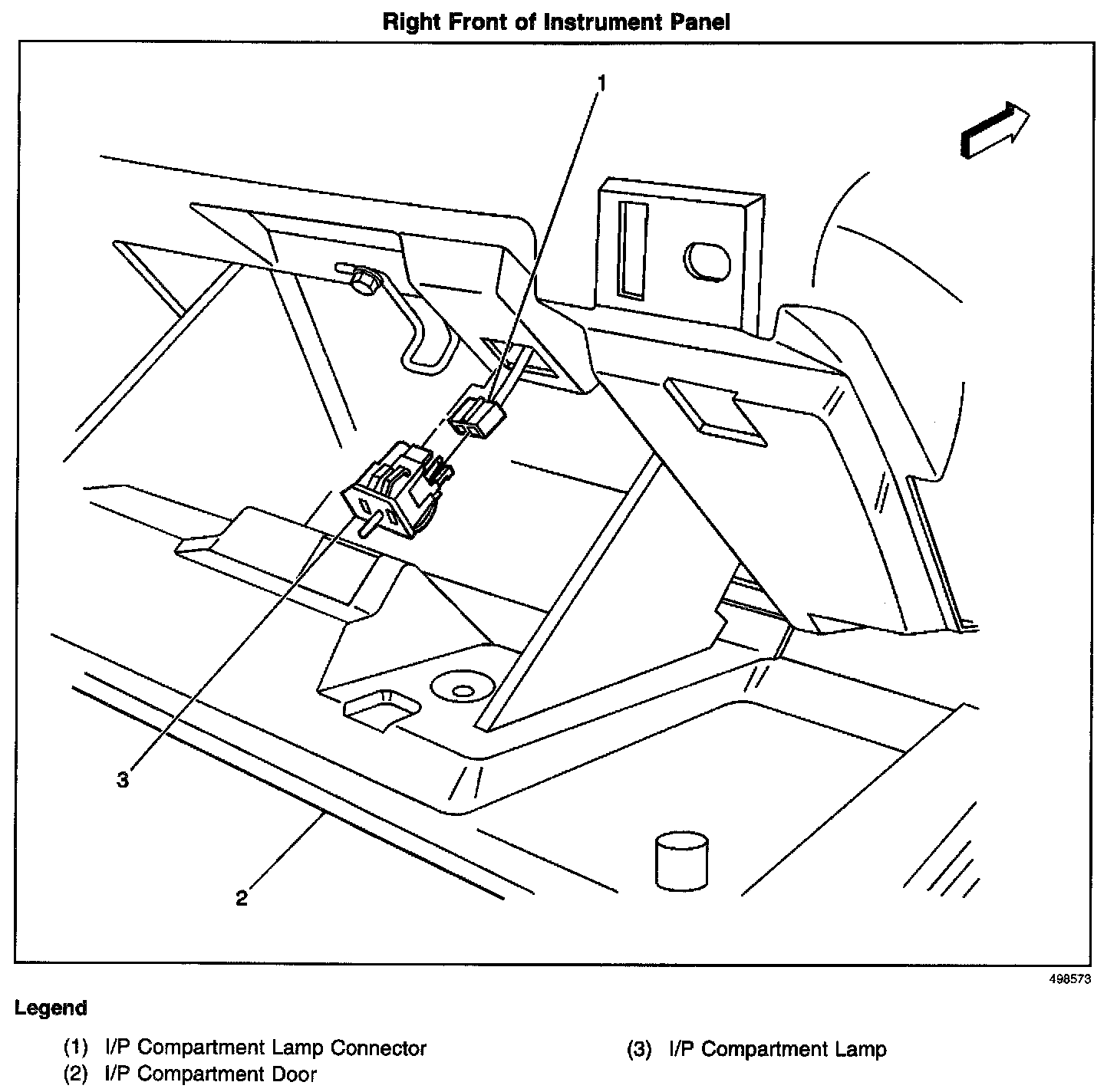 Right Front of Instrument Panel

1

3

2

498573

Legend

(1) I/P Compartment Lamp Connector
(2) I/P Compartment Door

(3) I/P Compartment Lamp