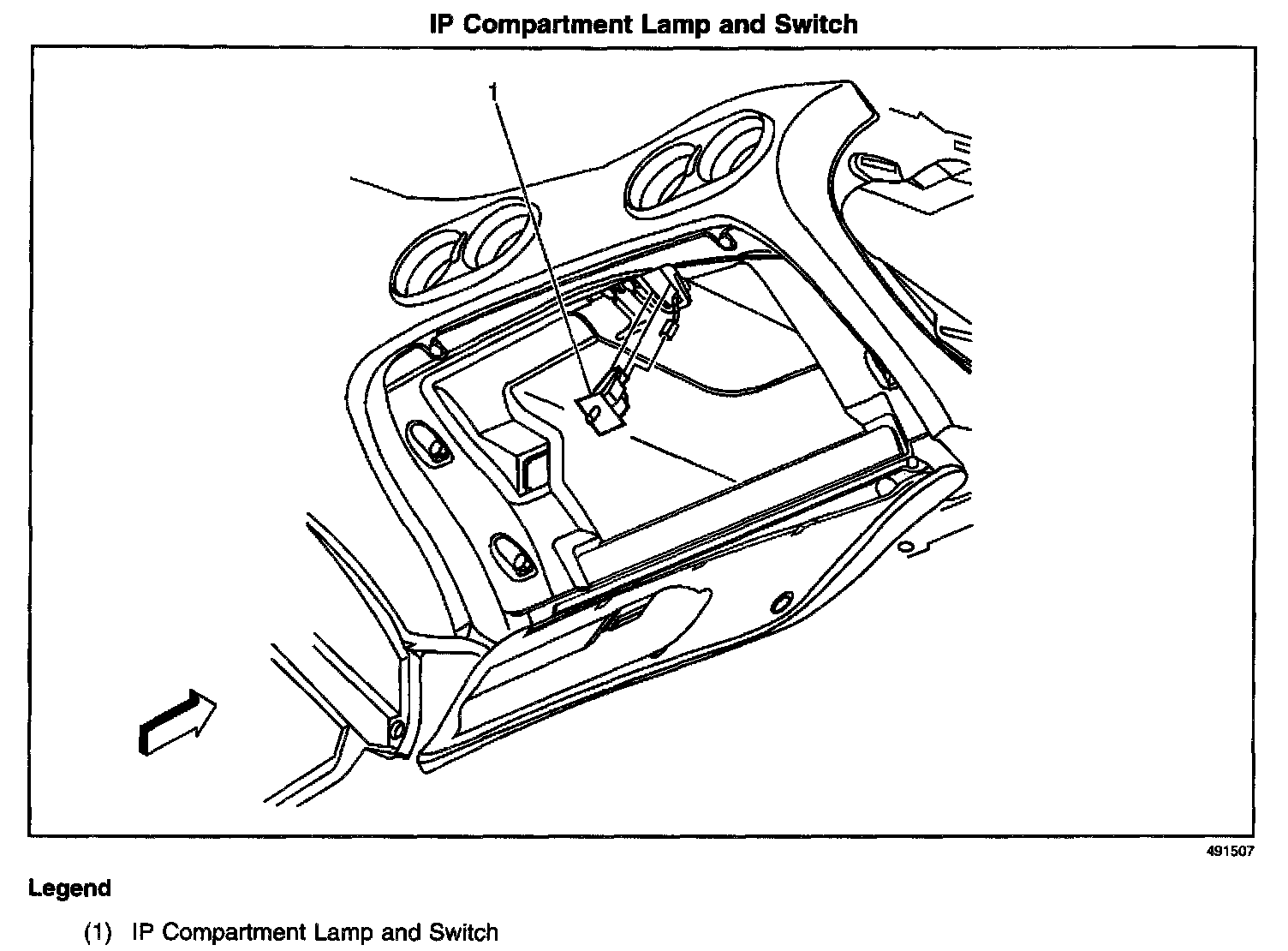 IP Compartment Lamp and Switch

1

491507

Legend

(1) IP Compartment Lamp and Switch