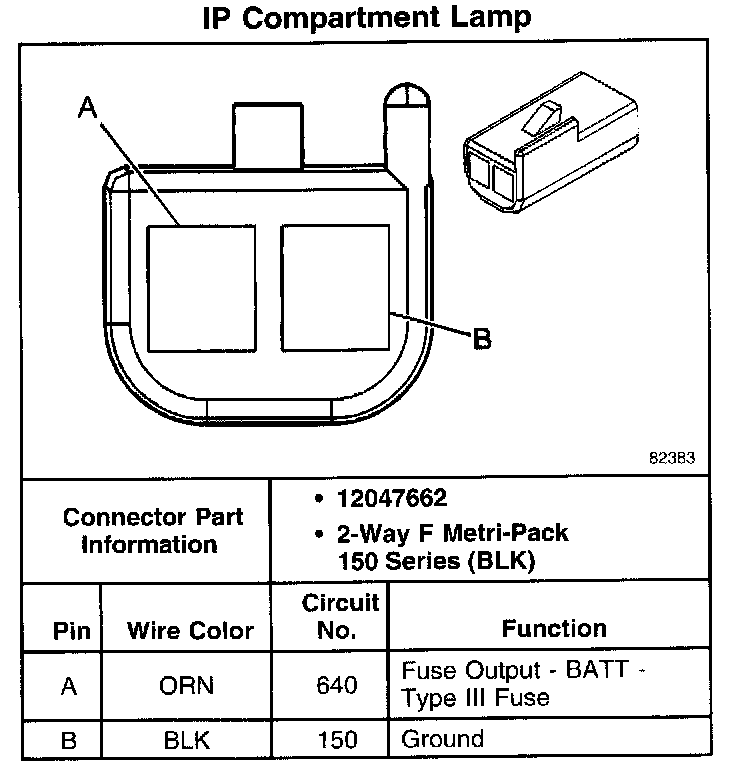 IP Compartment Lamp

A

B

82383

| Connector Part Information | • 12047662 • 2-Way F Metri-Pack 150 Series (BLK) |
|---|---|

| Pin | Wire Color | Circuit No. | Function |
|---|---|---|---|
| A | ORN | 640 | Fuse Output - BATT - Type III Fuse |
| B | BLK | 150 | Ground |