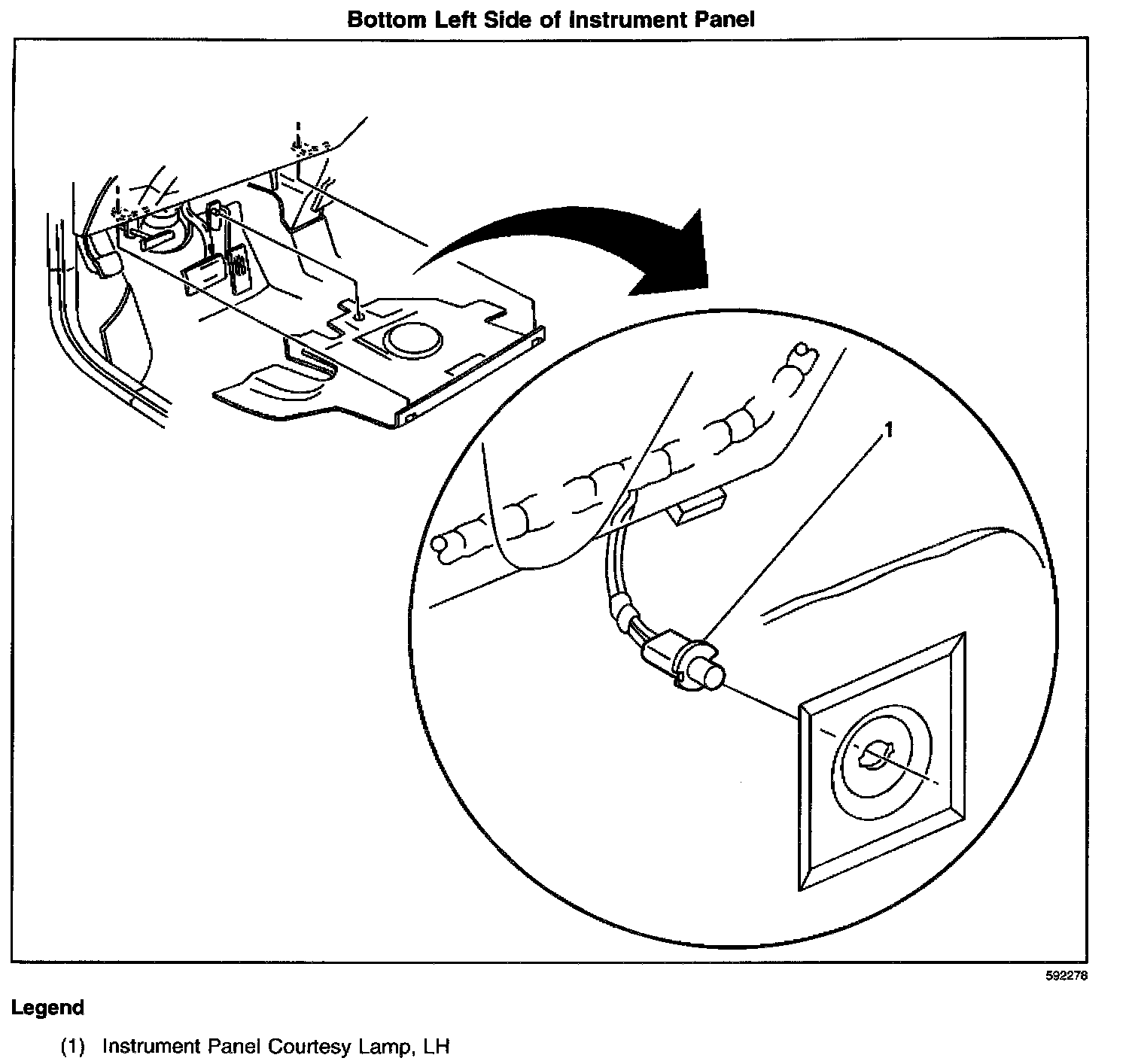 Bottom Left Side of Instrument Panel

1

592278

Legend

(1) Instrument Panel Courtesy Lamp, LH