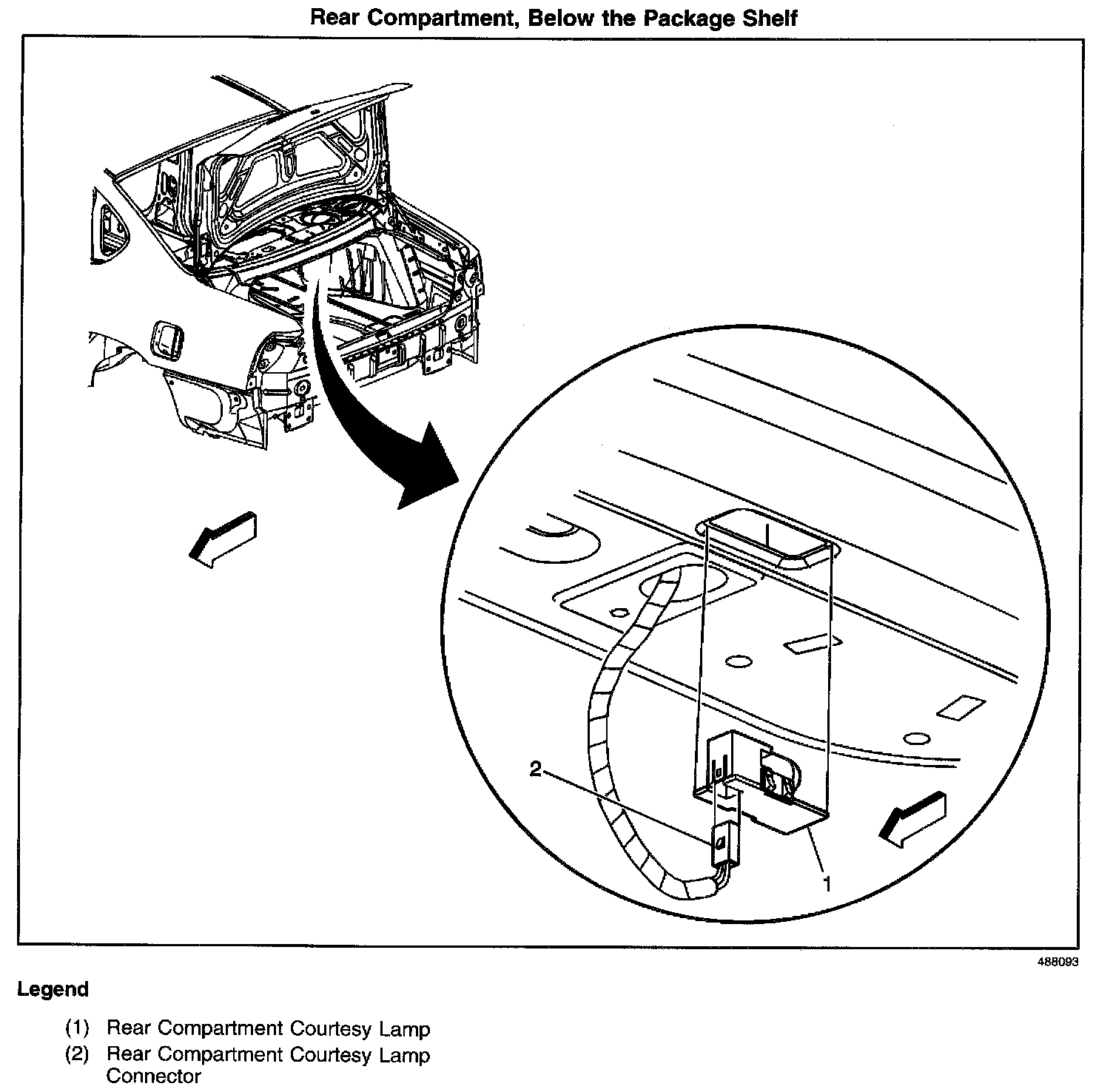 Rear Compartment, Below the Package Shelf

2

1

488093

Legend

(1) Rear Compartment Courtesy Lamp
(2) Rear Compartment Courtesy Lamp Connector