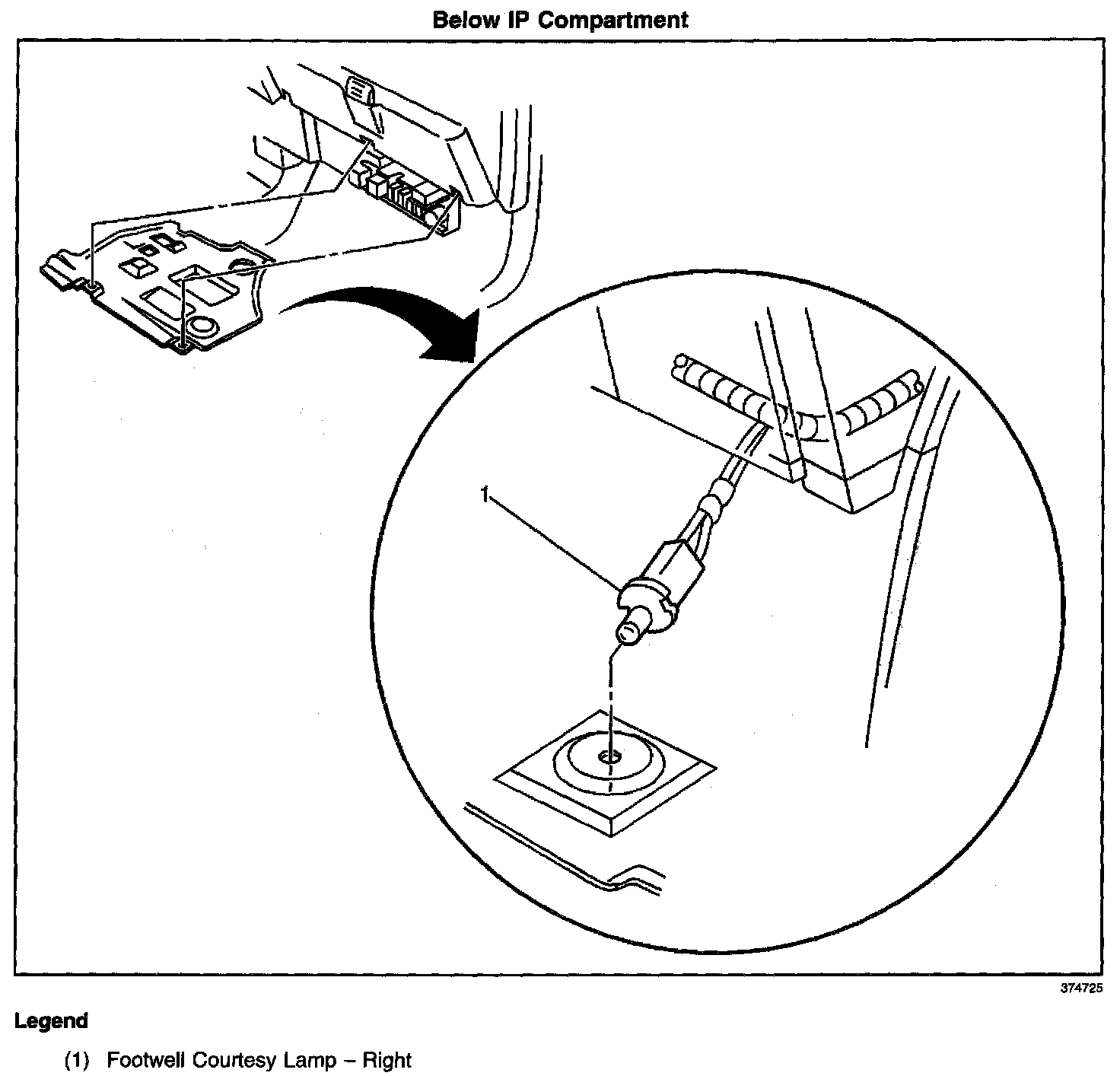 Below IP Compartment

1

374725

Legend

(1) Footwell Courtesy Lamp – Right