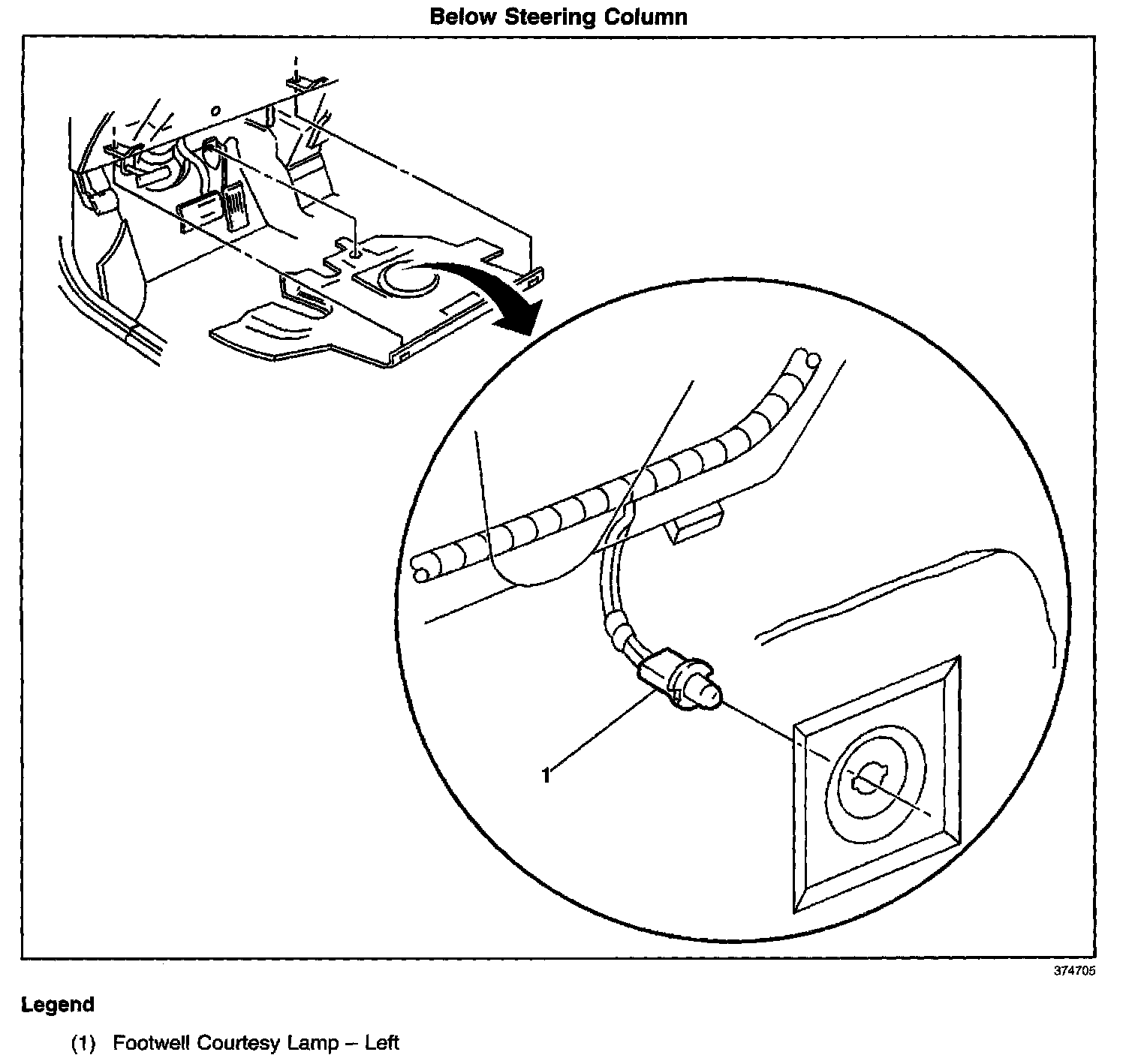 Below Steering Column

1

374705

Legend

(1) Footwell Courtesy Lamp – Left