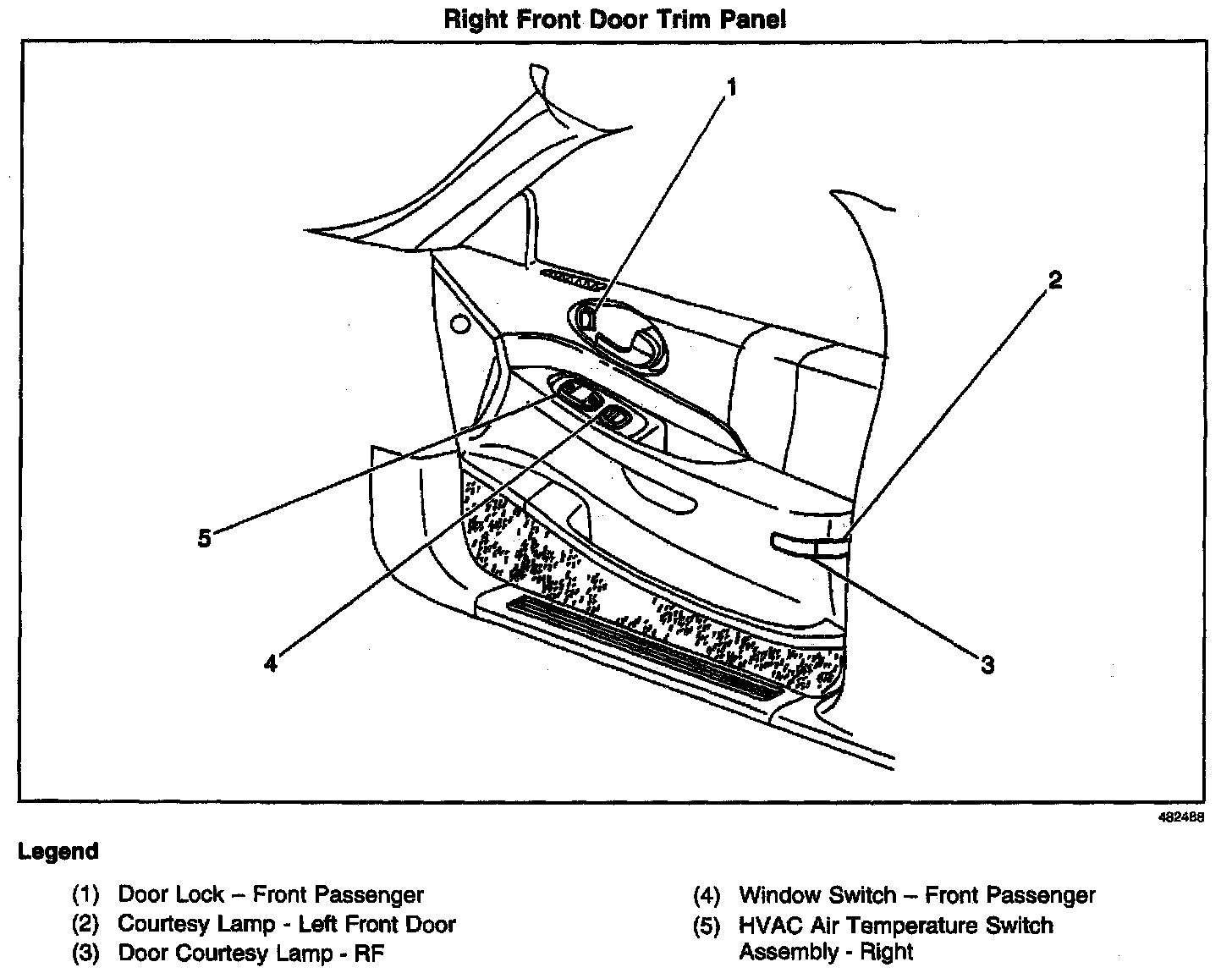 Right Front Door Trim Panel

1

2

5

4

3

482488

Legend

(1) Door Lock – Front Passenger
(2) Courtesy Lamp - Left Front Door
(3) Door Courtesy Lamp - RF

(4) Window Switch – Front Passenger
(5) HVAC Air Temperature Switch Assembly - Right