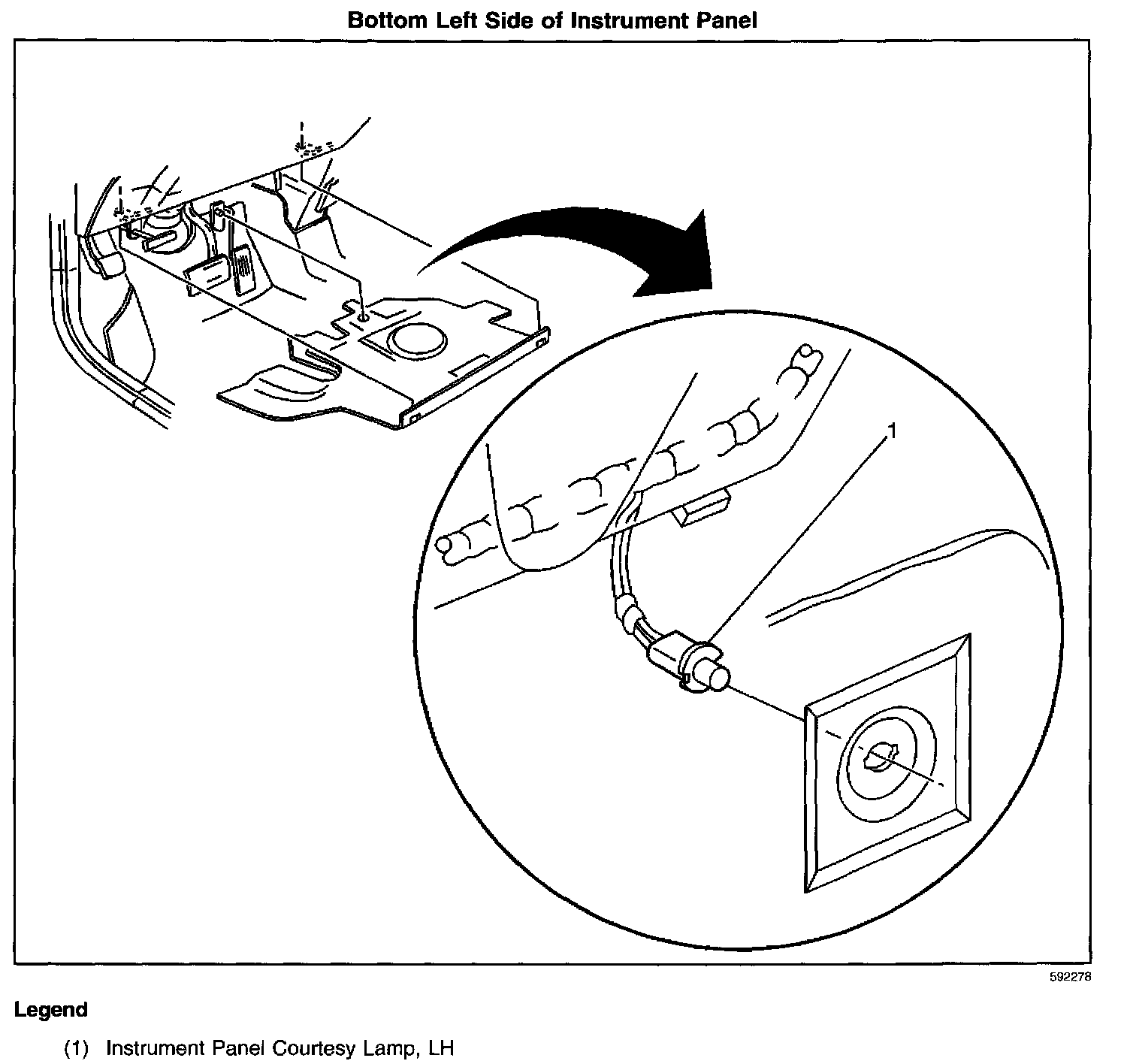 Bottom Left Side of Instrument Panel

1

592278

Legend

(1) Instrument Panel Courtesy Lamp, LH