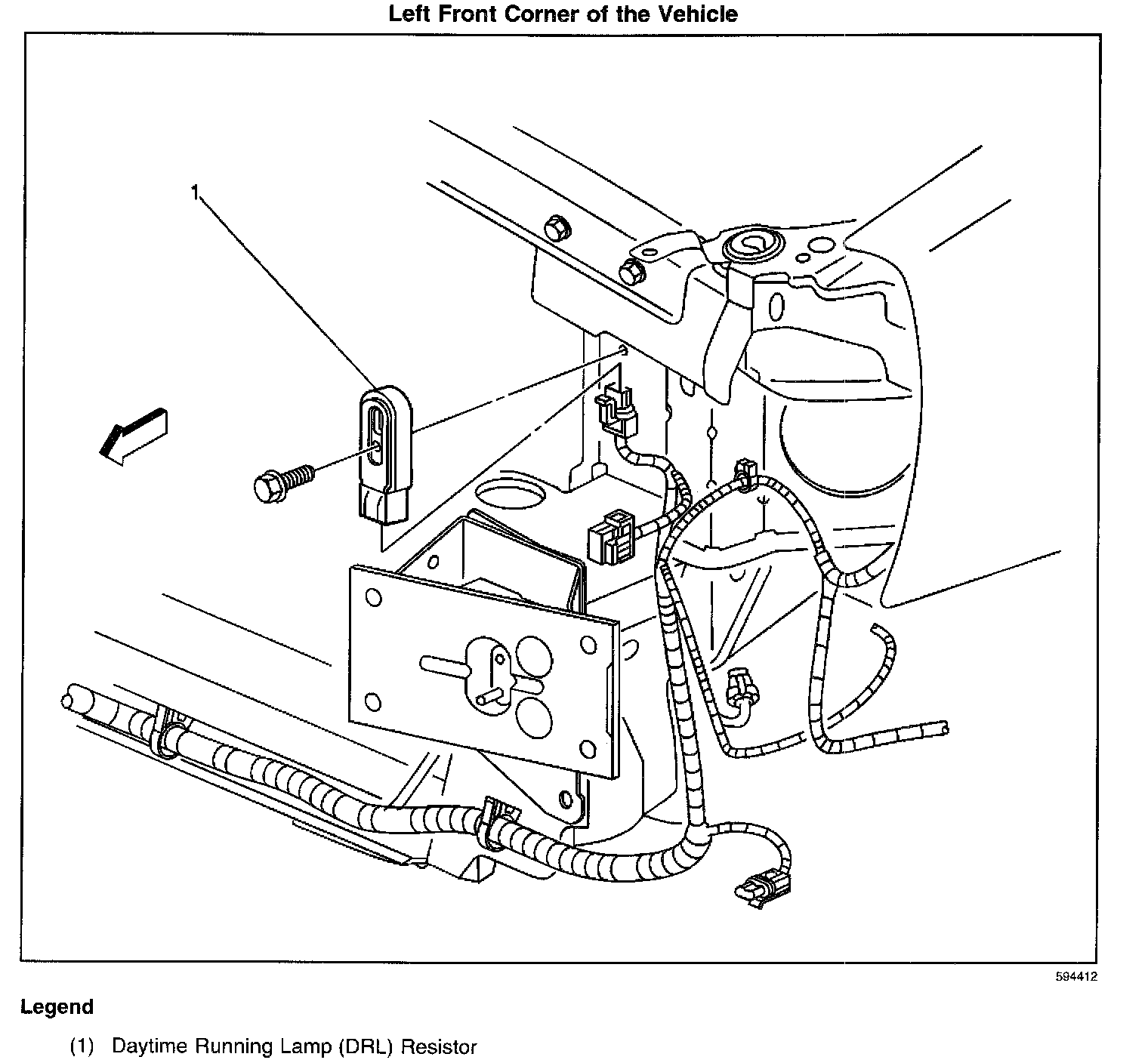 Left Front Corner of the Vehicle

1

594412

Legend

(1) Daytime Running Lamp (DRL) Resistor